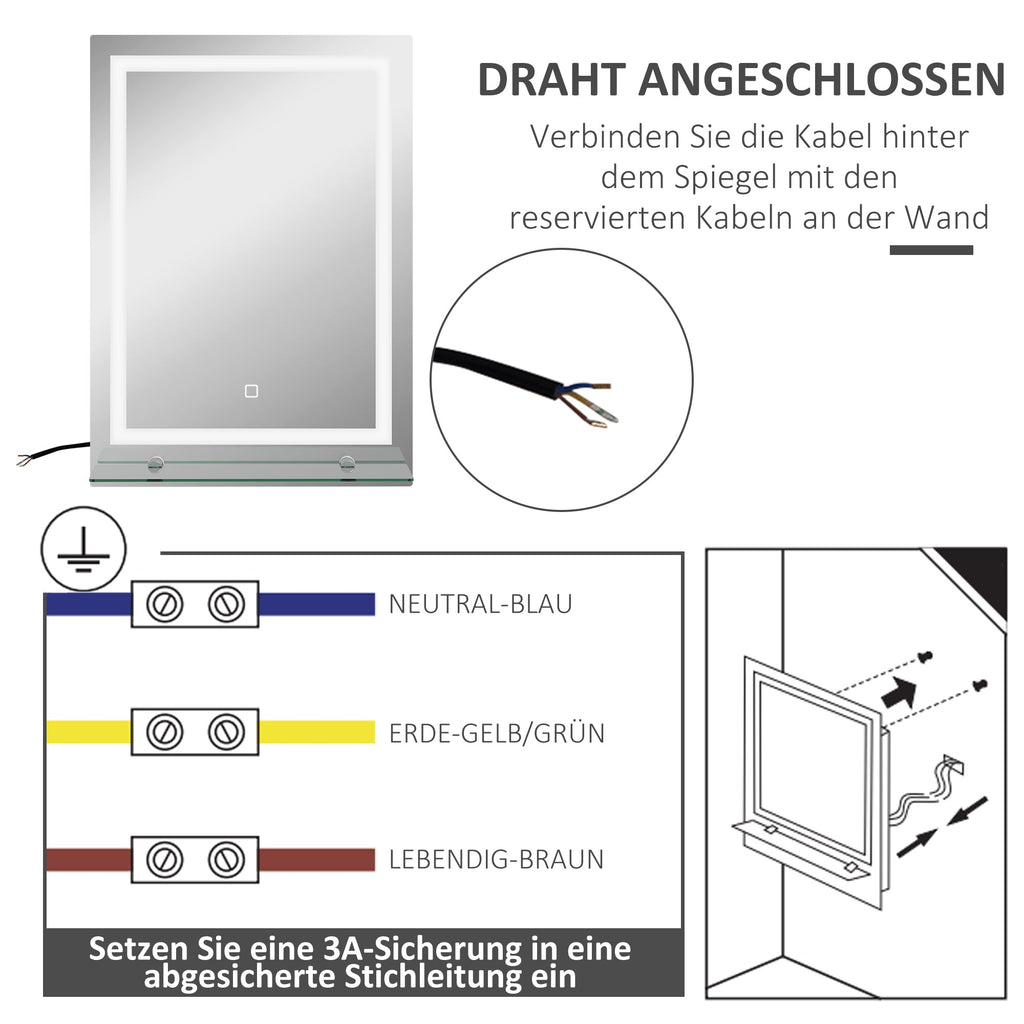 DRAHT ANGESCHLOSSEN

Verbinden Sie die Kabel hinter dem Spiegel mit den reservierten Kabeln an der Wand

NEUTRAL-BLAU

ERDE-GELB/GRÜN

LEBENDIG-BRAUN

Setzen Sie eine 3A-Sicherung in eine abgesicherte Stichleitung ein