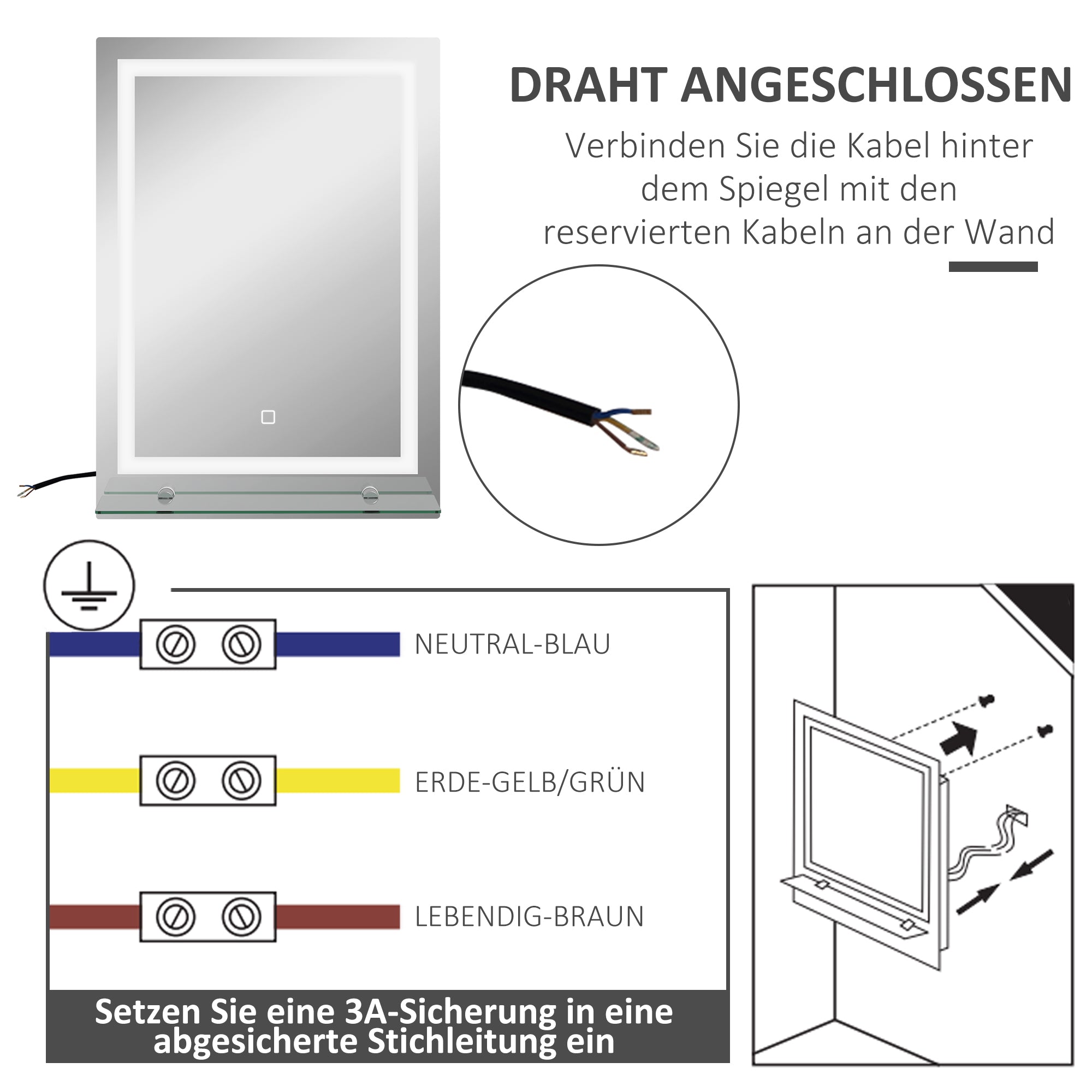 DRAHT ANGESCHLOSSEN

Verbinden Sie die Kabel hinter dem Spiegel mit den reservierten Kabeln an der Wand

NEUTRAL-BLAU

ERDE-GELB/GRÜN

LEBENDIG-BRAUN

Setzen Sie eine 3A-Sicherung in eine abgesicherte Stichleitung ein