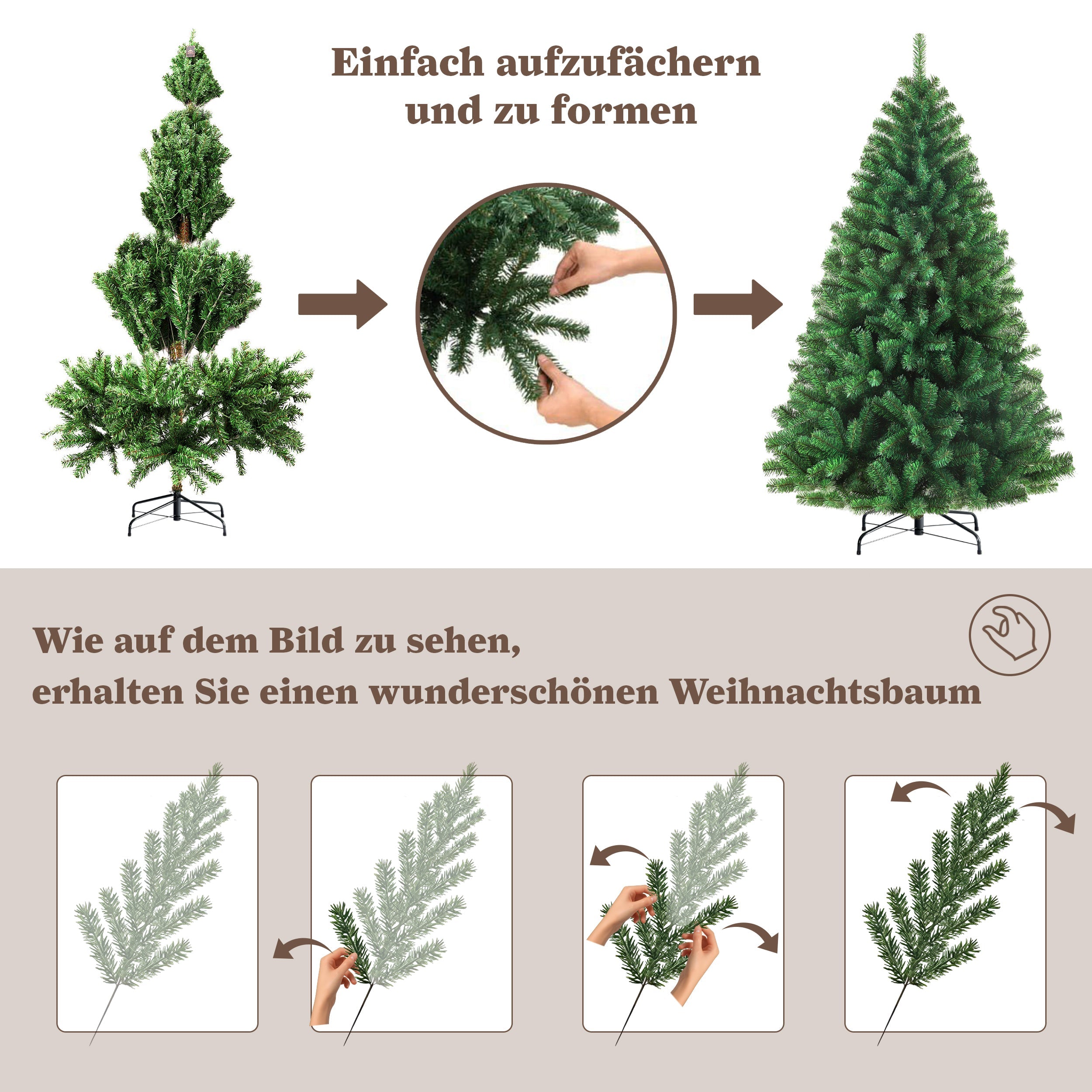 Einfach aufzufächern und zu formen

Wie auf dem Bild zu sehen, erhalten Sie einen wunderschönen Weihnachtsbaum