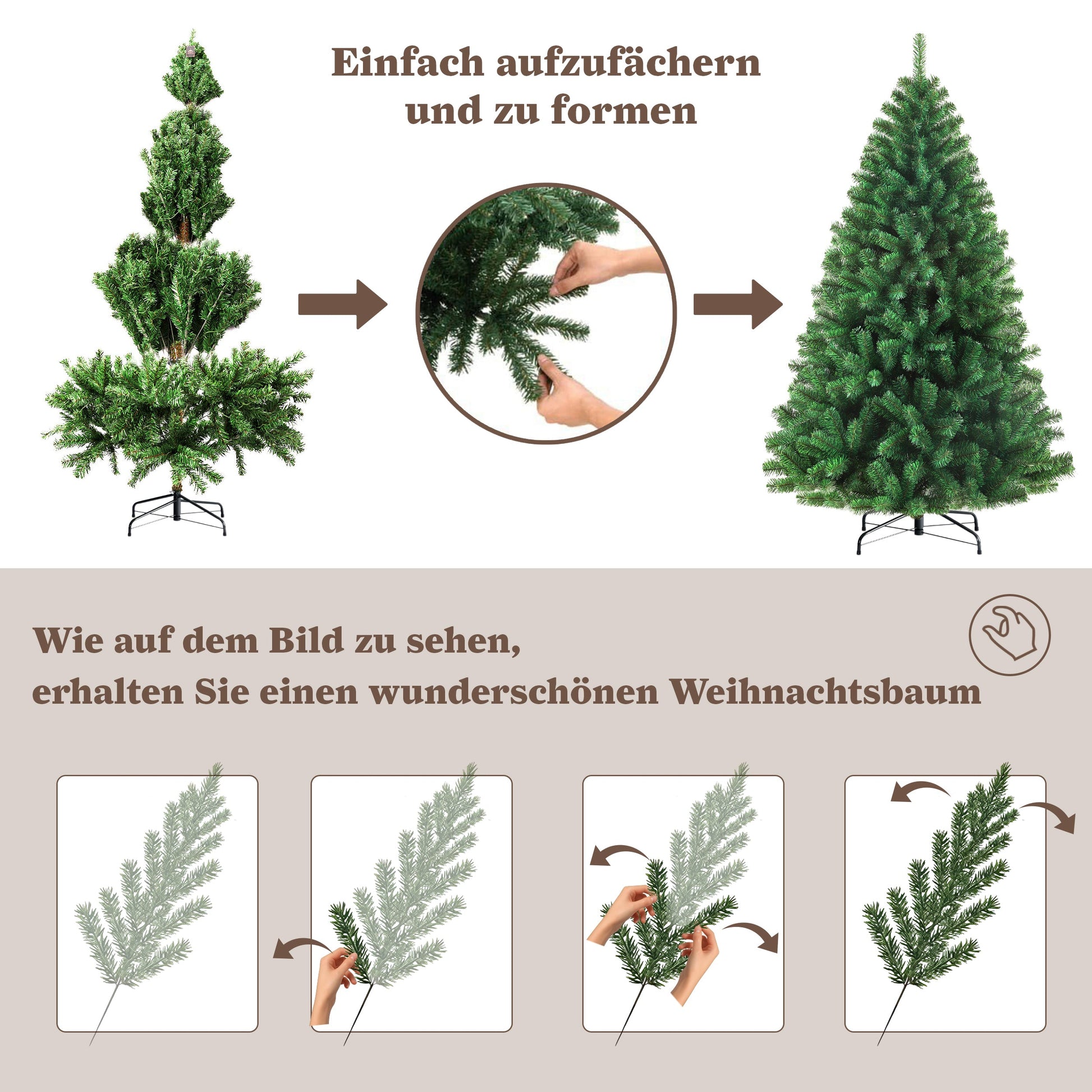 Einfach aufzufächern und zu formen

Wie auf dem Bild zu sehen, erhalten Sie einen wunderschönen Weihnachtsbaum