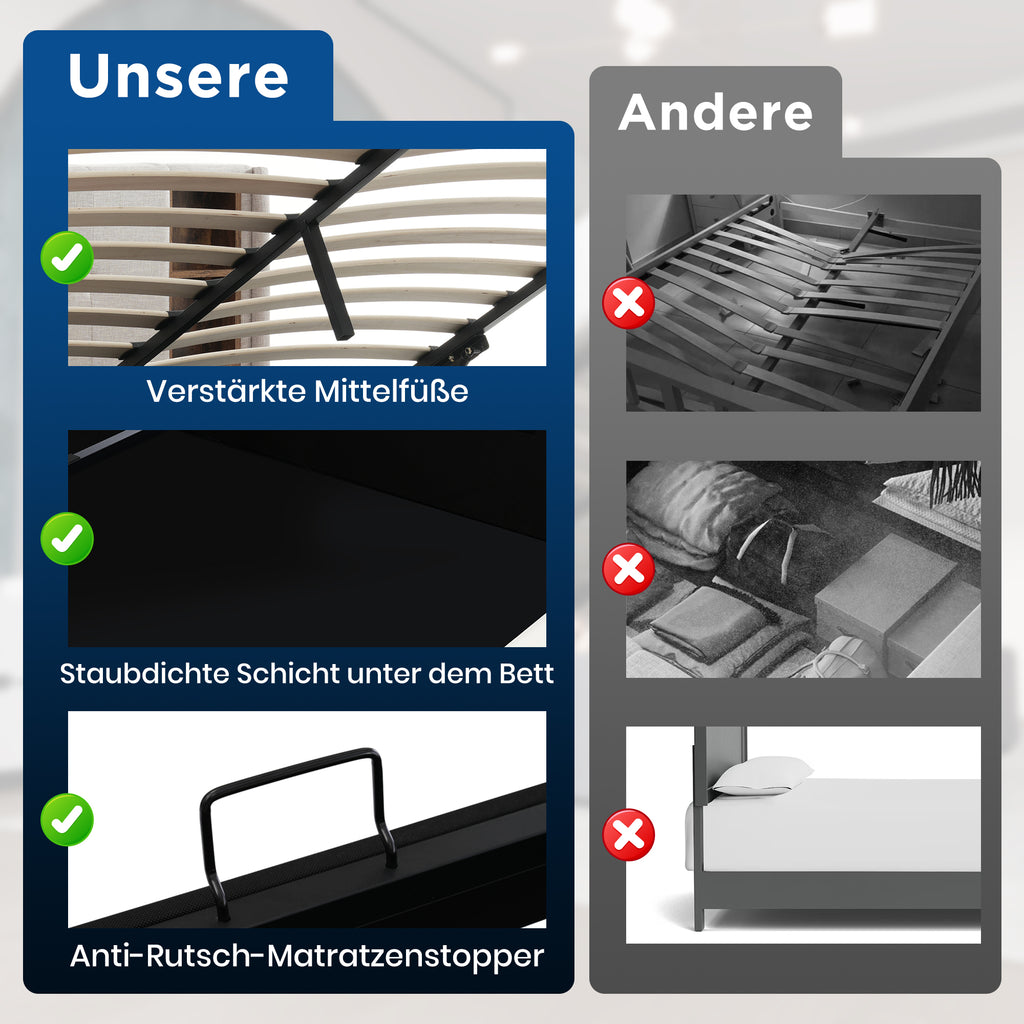 Unsere

Verstärkte Mittelfüße

Staubdichte Schicht unter dem Bett

Anti-Rutsch-Matratzenstopper

Andere