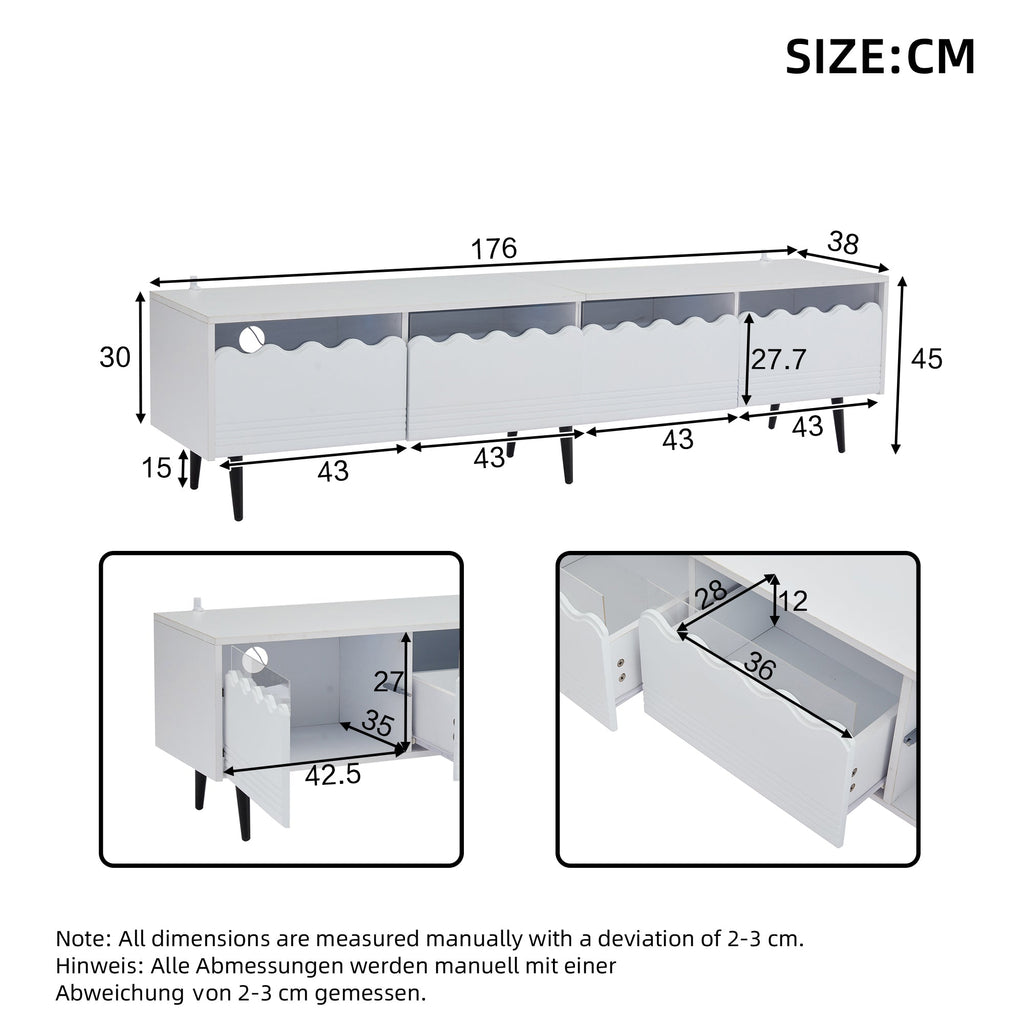 SIZE:CM

176
38
30
27.7
45
15
43
43
43
43

27
35
42.5

28
12
36

Note: All dimensions are measured manually with a deviation of 2-3 cm.
Hinweis: Alle Abmessungen werden manuell mit einer Abweichung von 2-3 cm gemessen.