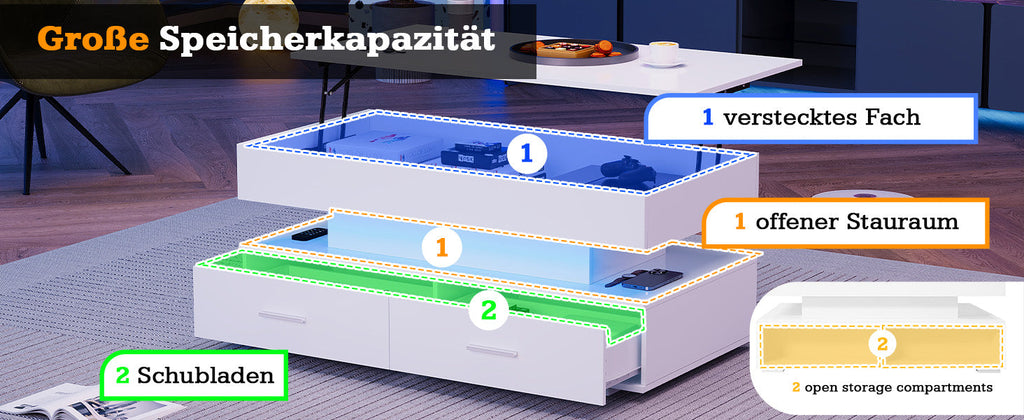 Große Speicherkapazität

1 verstecktes Fach

1

1 offener Stauraum

1

2

2 Schubladen

2

2 open storage compartments