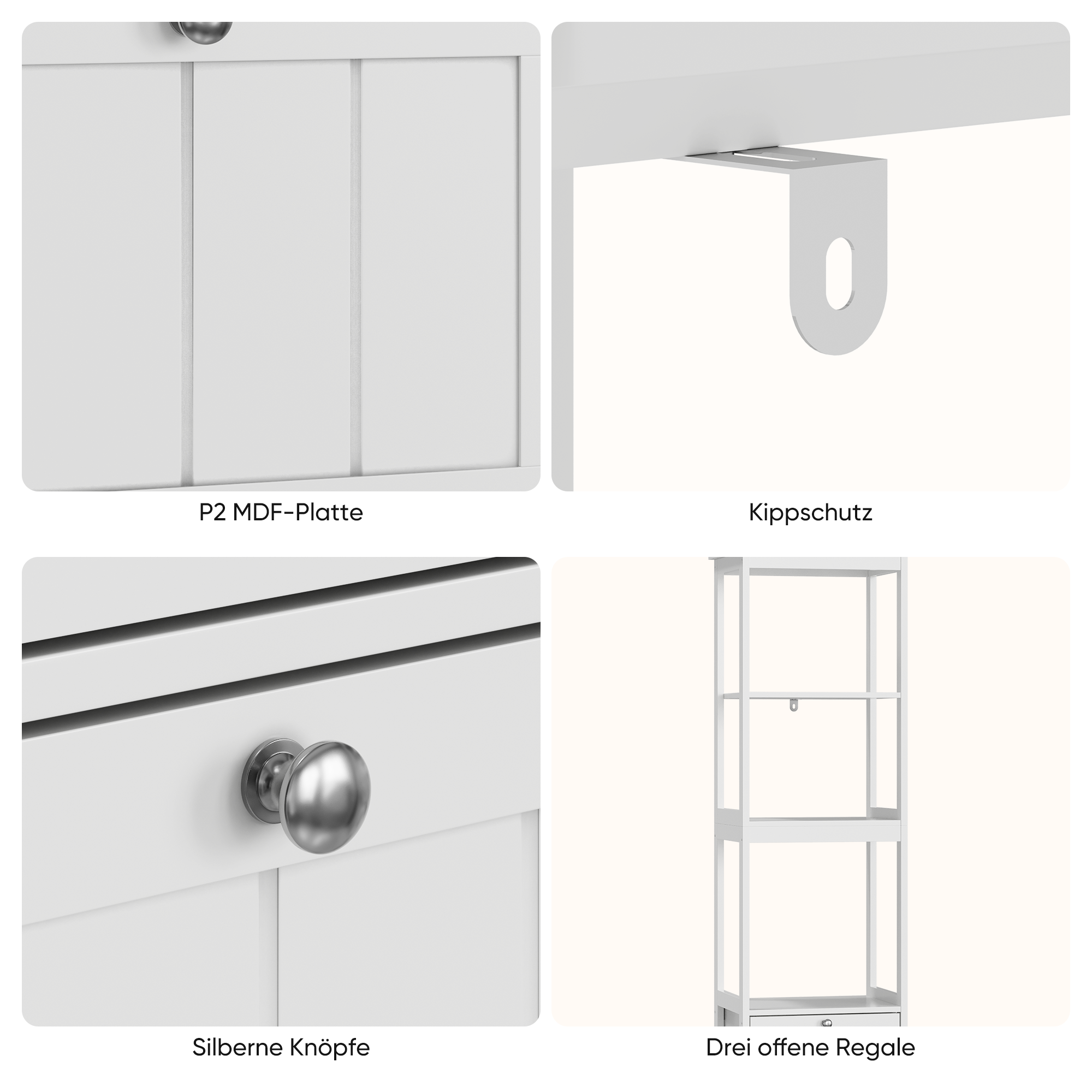 P2 MDF-Platte

Kippschutz

Silberne Knöpfe

Drei offene Regale