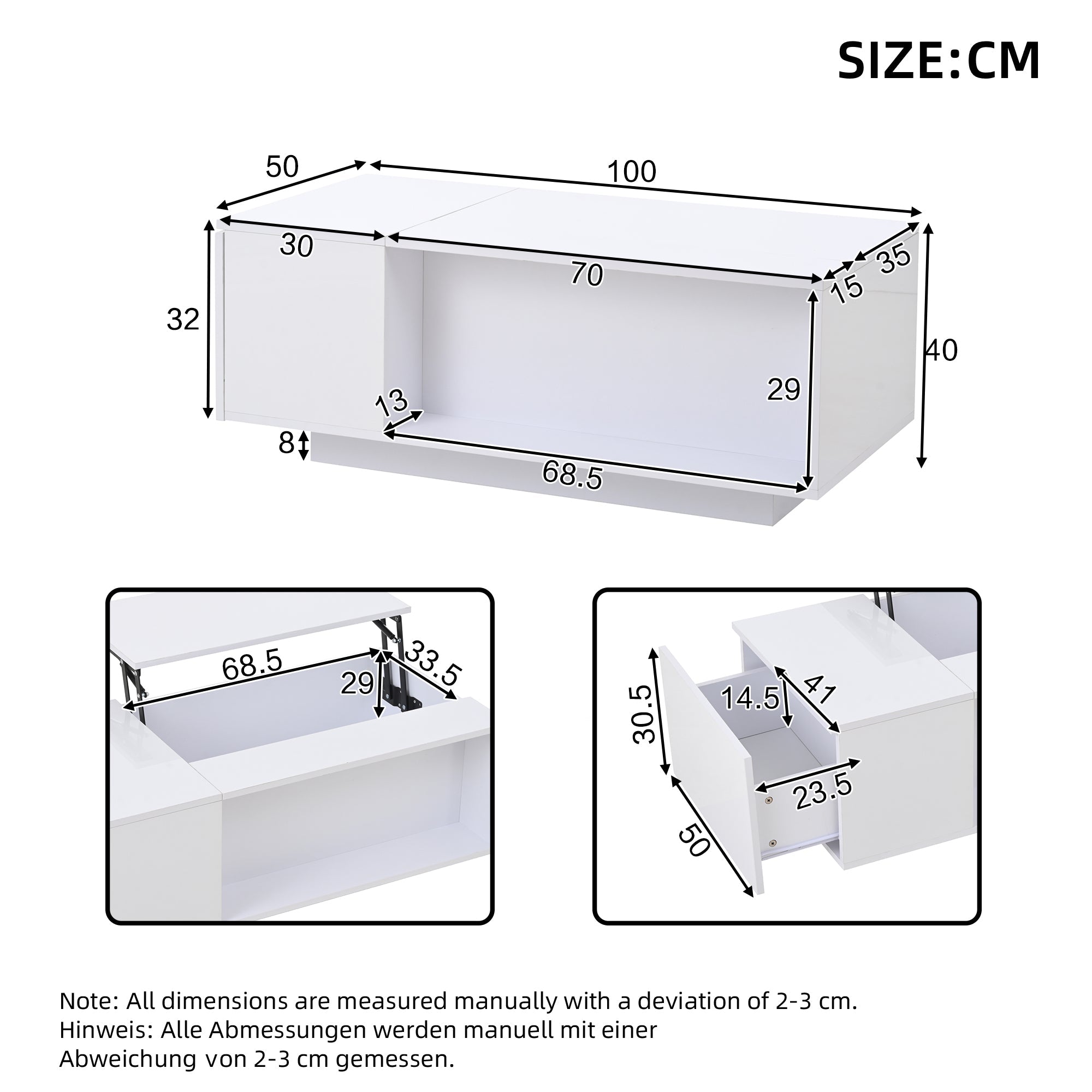 SIZE:CM

50
100
30
70
35
15
32
40
29
13
8
68.5

68.5
33.5
29

30.5
14.5
41
23.5
50

Note: All dimensions are measured manually with a deviation of 2-3 cm.
Hinweis: Alle Abmessungen werden manuell mit einer Abweichung von 2-3 cm gemessen.