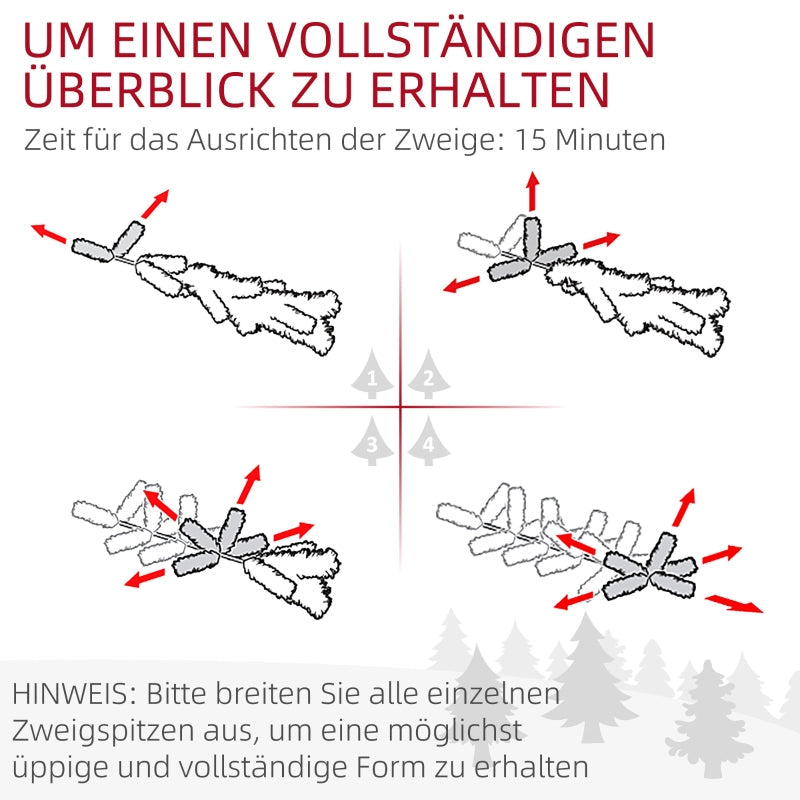 UM EINEN VOLLSTÄNDIGEN ÜBERBLICK ZU ERHALTEN

Zeit für das Ausrichten der Zweige: 15 Minuten

1
2
3
4

HINWEIS: Bitte breiten Sie alle einzelnen Zweigspitzen aus, um eine möglichst üppige und vollständige Form zu erhalten