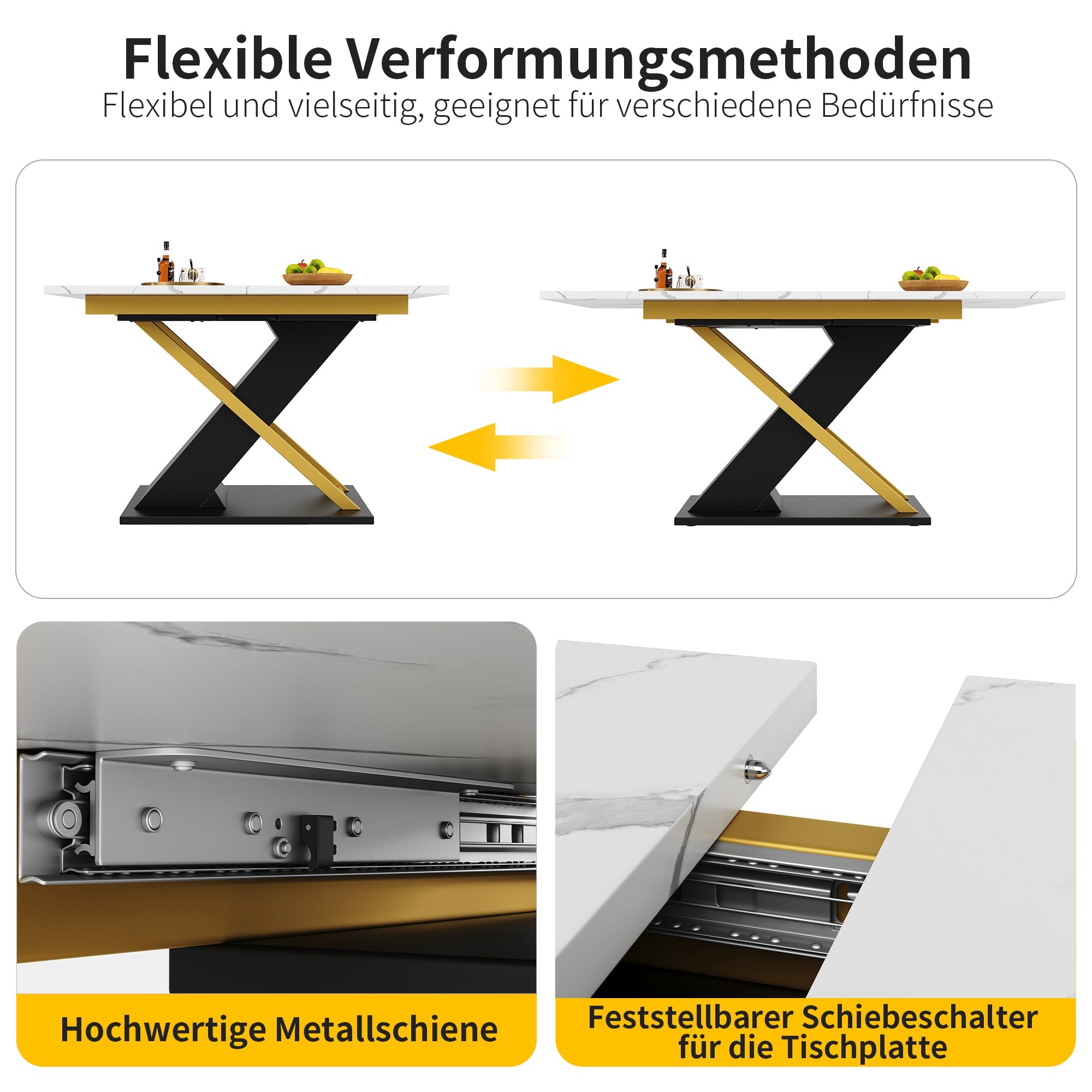 Flexible Verformungsmethoden
Flexibel und vielseitig, geeignet für verschiedene Bedürfnisse

Hochwertige Metallschiene

Feststellbarer Schiebeschalter für die Tischplatte