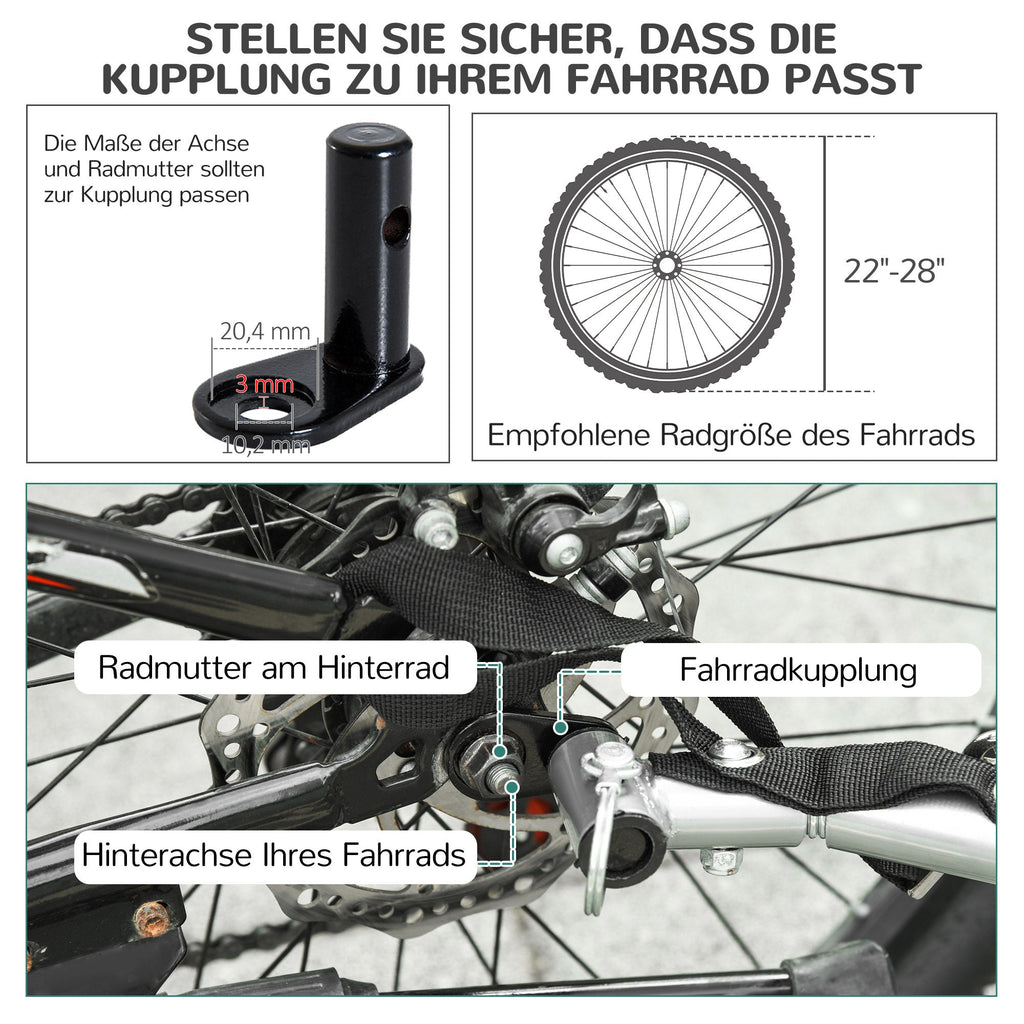 STELLEN SIE SICHER, DASS DIE KUPPLUNG ZU IHREM FAHRRAD PASST

Die Maße der Achse und Radmutter sollten zur Kupplung passen

20,4 mm

3 mm

10,2 mm

22"-28"

Empfohlene Radgröße des Fahrrads

Radmutter am Hinterrad

Fahrradkupplung

Hinterachse Ihres Fahrrads