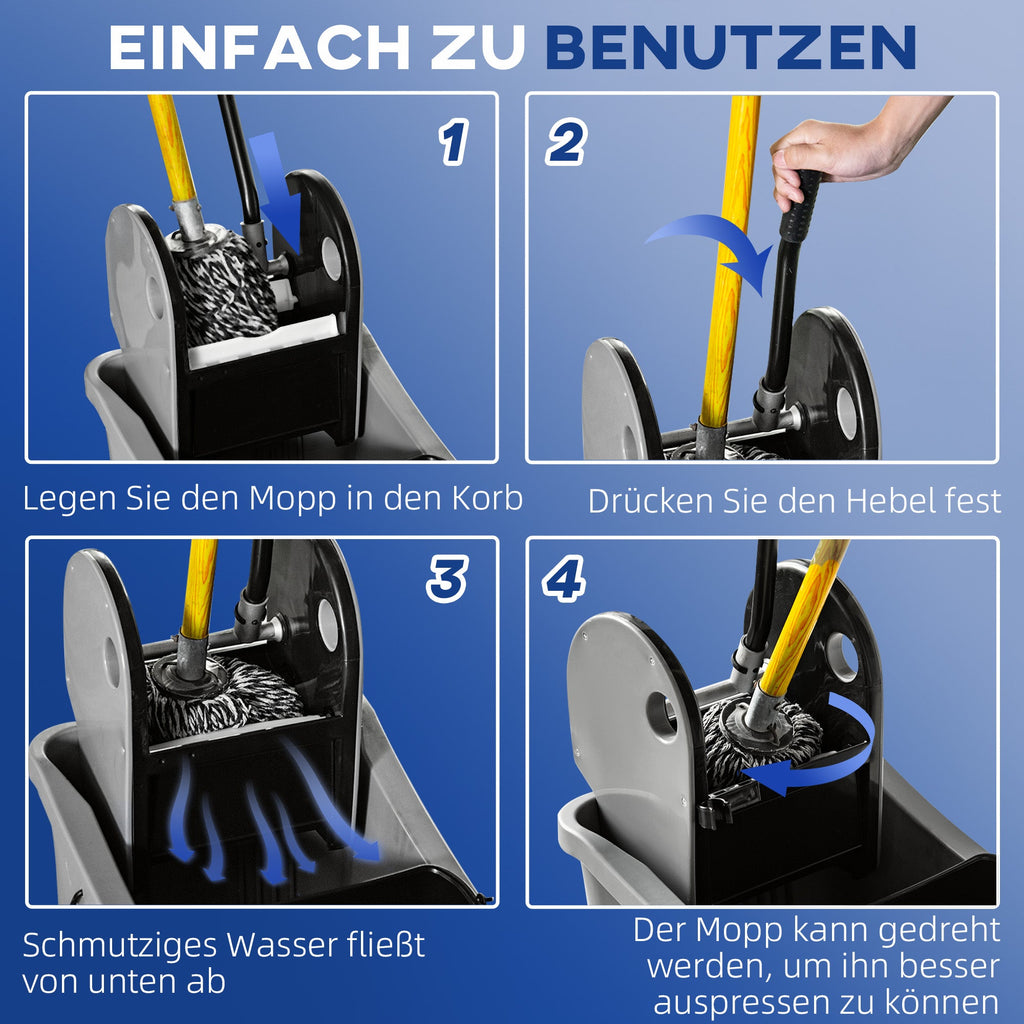 EINFACH ZU BENUTZEN

1

Legen Sie den Mopp in den Korb

2

Drücken Sie den Hebel fest

3

Schmutziges Wasser fließt von unten ab

4

Der Mopp kann gedreht werden, um ihn besser auspressen zu können