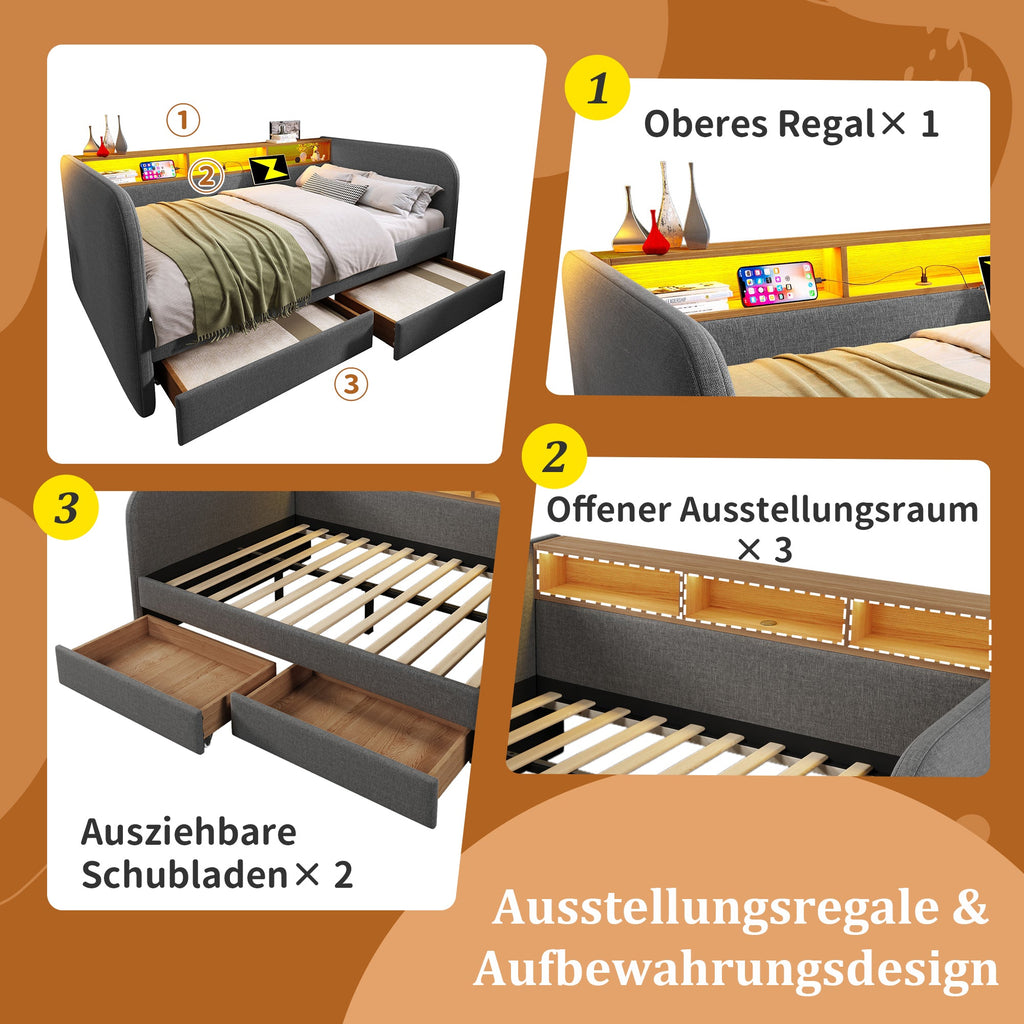 ①
②
③

1
Oberes Regal× 1

2
Offener Ausstellungsraum × 3

3
Ausziehbare Schubladen× 2

Ausstellungsregale & Aufbewahrungsdesign