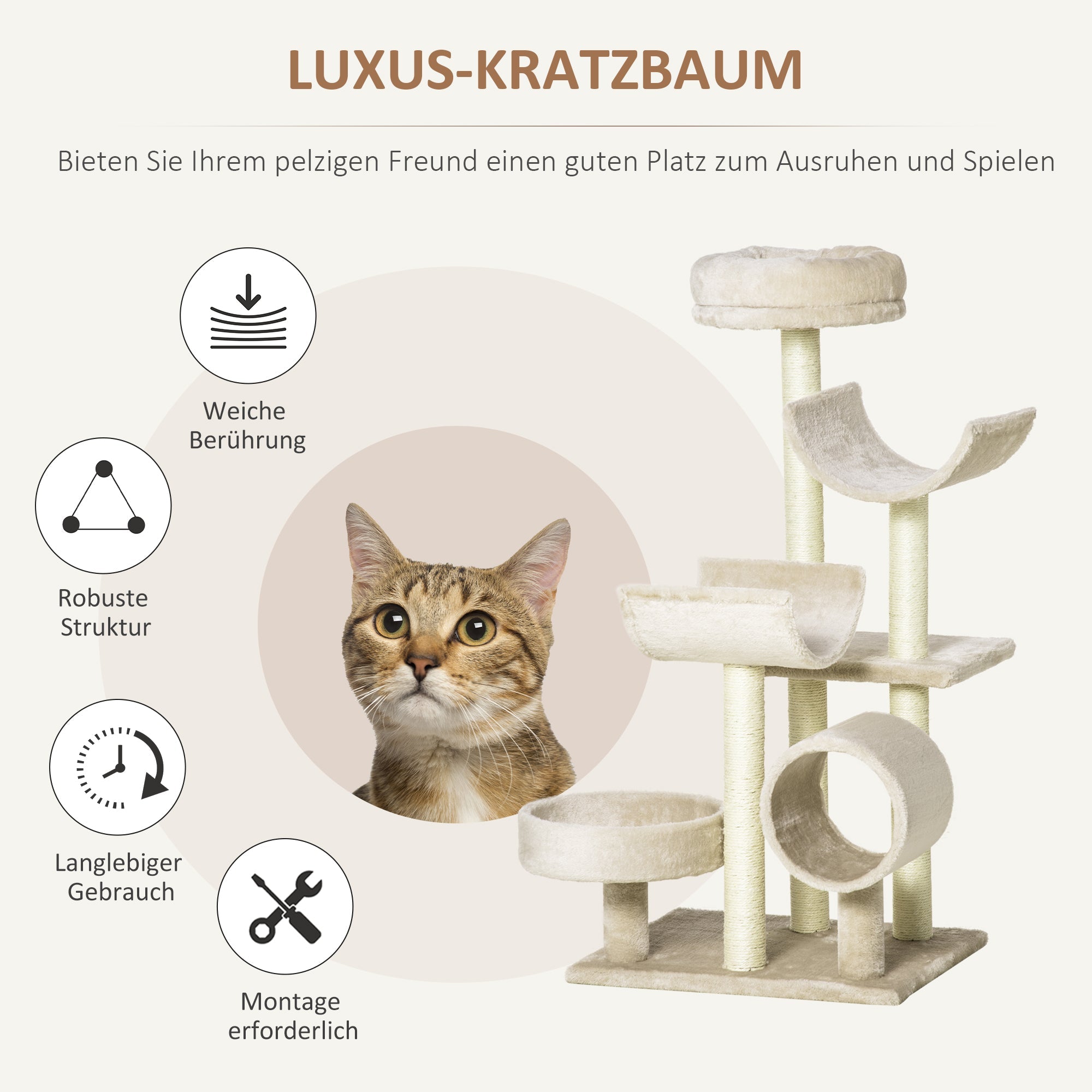 LUXUS-KRATZBAUM

Bieten Sie Ihrem pelzigen Freund einen guten Platz zum Ausruhen und Spielen

Weiche Berührung

Robuste Struktur

Langlebiger Gebrauch

Montage erforderlich