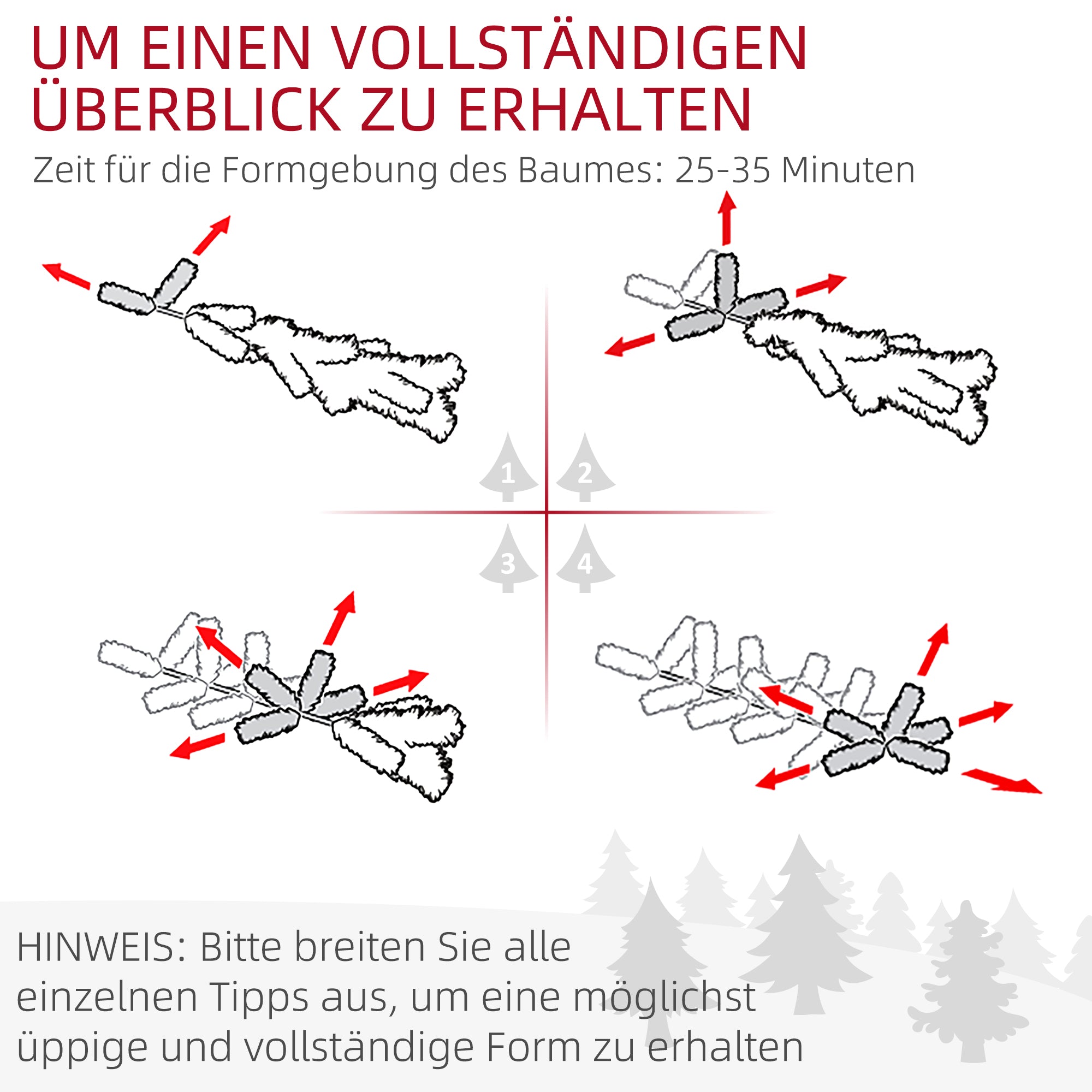 UM EINEN VOLLSTÄNDIGEN ÜBERBLICK ZU ERHALTEN

Zeit für die Formgebung des Baumes: 25-35 Minuten

1

2

3

4

HINWEIS: Bitte breiten Sie alle einzelnen Tipps aus, um eine möglichst üppige und vollständige Form zu erhalten