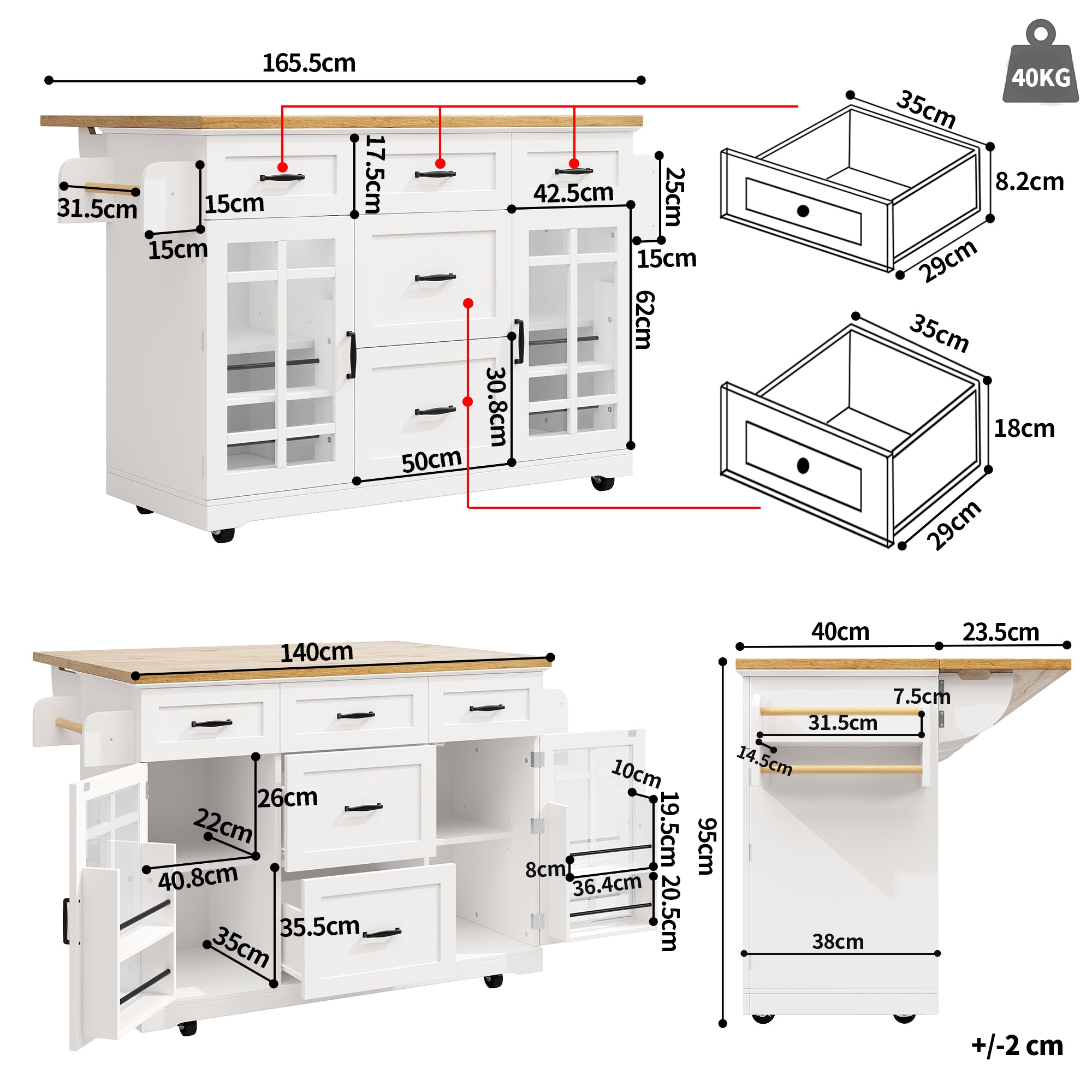 165.5cm

40KG

31.5cm

15cm

15cm

17.5cm

42.5cm

25cm

15cm

62cm

30.8cm

50cm

35cm

8.2cm

29cm

35cm

18cm

29cm

140cm

26cm

22cm

40.8cm

35.5cm

35cm

10cm

19.5cm

8cm

36.4cm

20.5cm

40cm

23.5cm

7.5cm

31.5cm

14.5cm

95cm

38cm

+/-2 cm