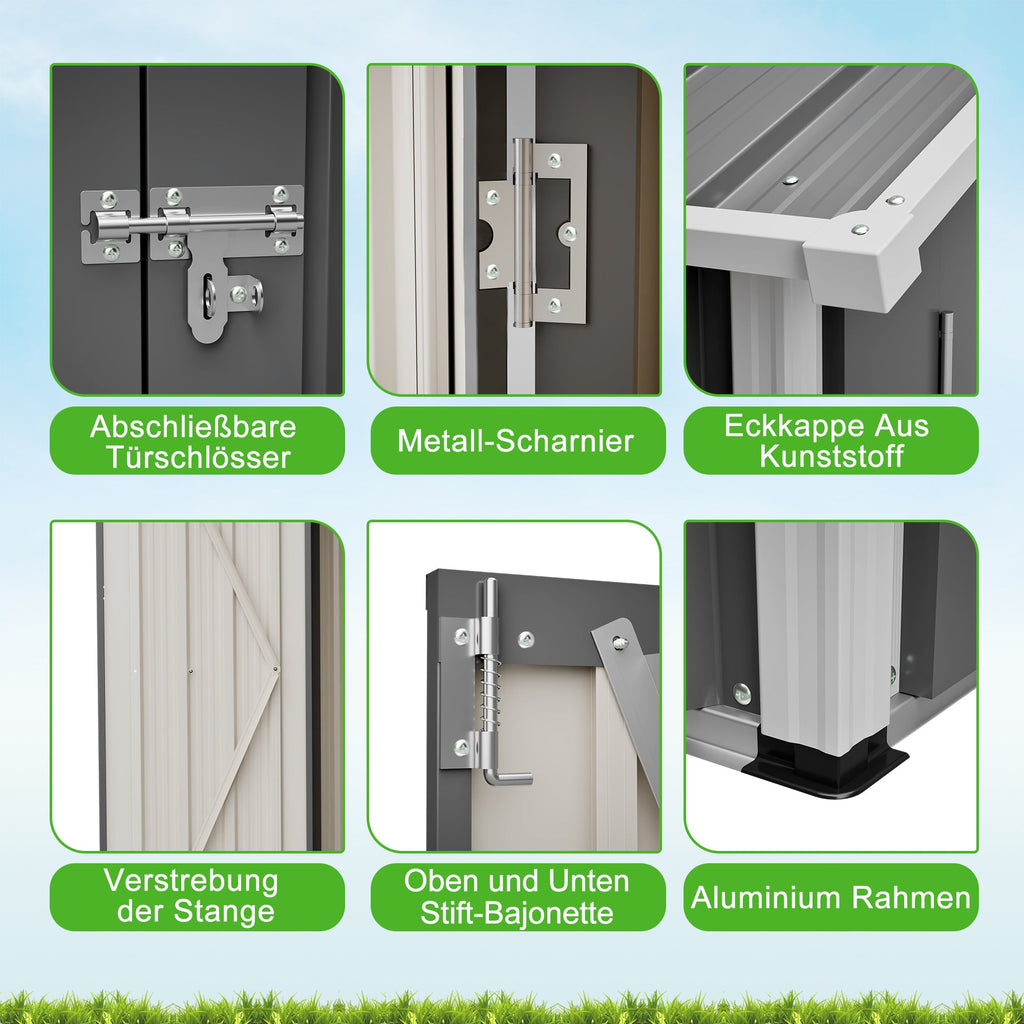 Abschließbare Türschlösser

Metall-Scharnier

Eckkappe Aus Kunststoff

Verstrebung der Stange

Oben und Unten Stift-Bajonette

Aluminium Rahmen