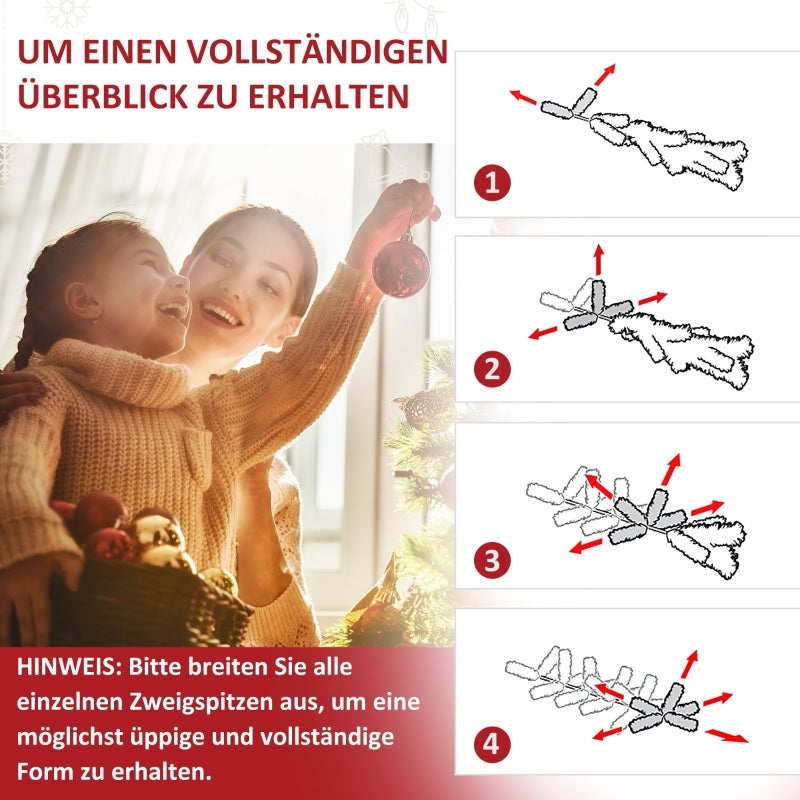 UM EINEN VOLLSTÄNDIGEN ÜBERBLICK ZU ERHALTEN

1

2

3

4

HINWEIS: Bitte breiten Sie alle einzelnen Zweigspitzen aus, um eine möglichst üppige und vollständige Form zu erhalten.