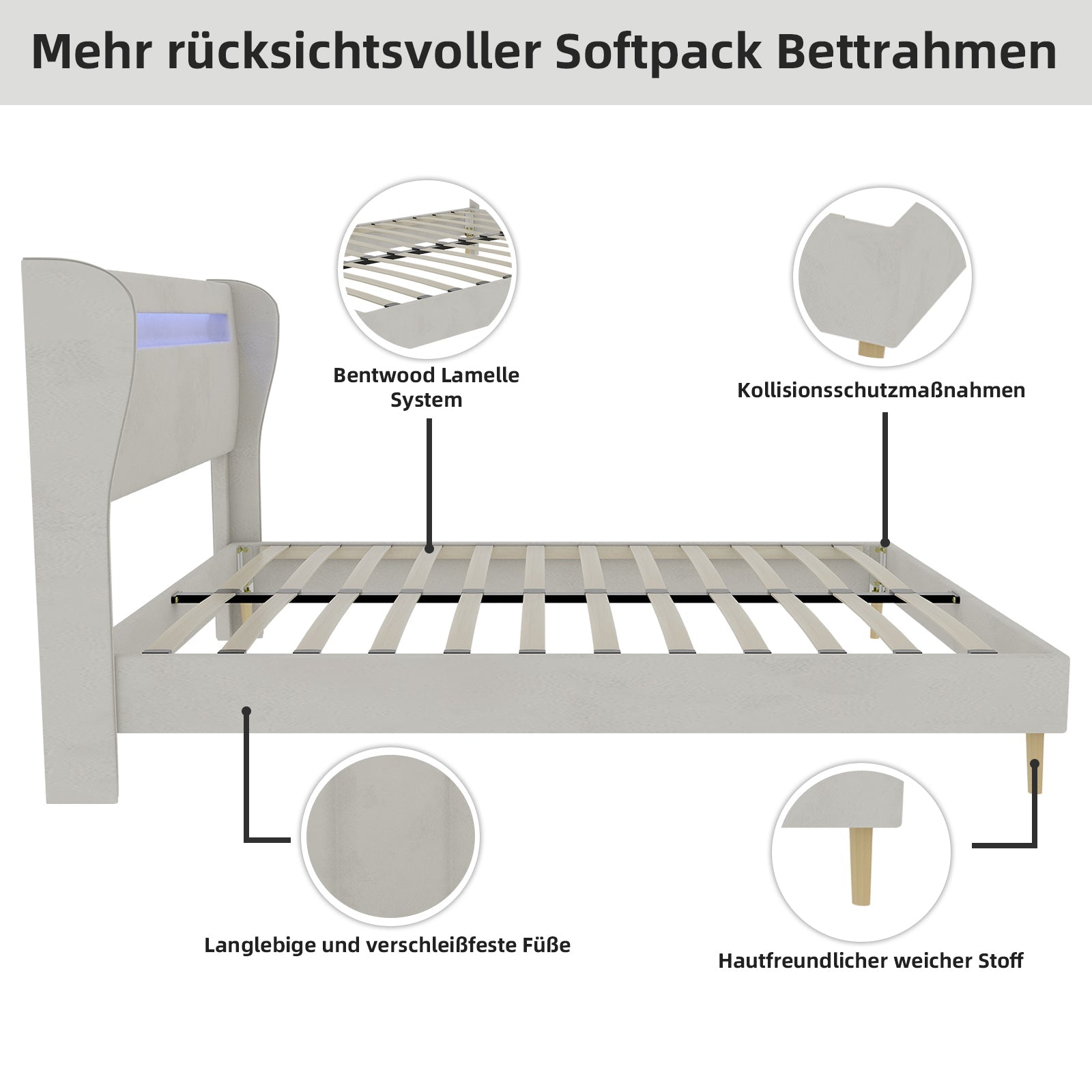 Mehr rücksichtsvoller Softpack Bettrahmen

Bentwood Lamelle System

Kollisionsschutzmaßnahmen

Langlebige und verschleißfeste Füße

Hautfreundlicher weicher Stoff