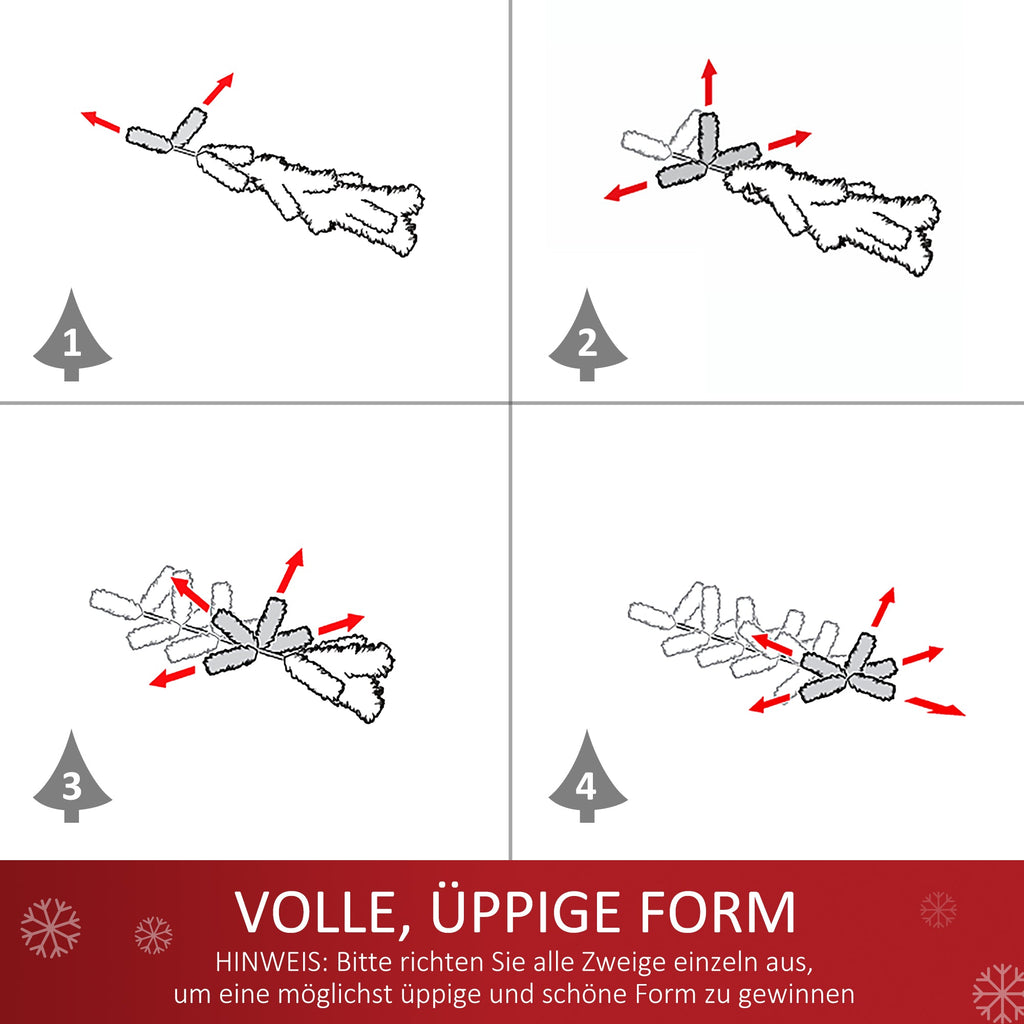 1

2

3

4

VOLLE, ÜPPIGE FORM

HINWEIS: Bitte richten Sie alle Zweige einzeln aus, um eine möglichst üppige und schöne Form zu gewinnen