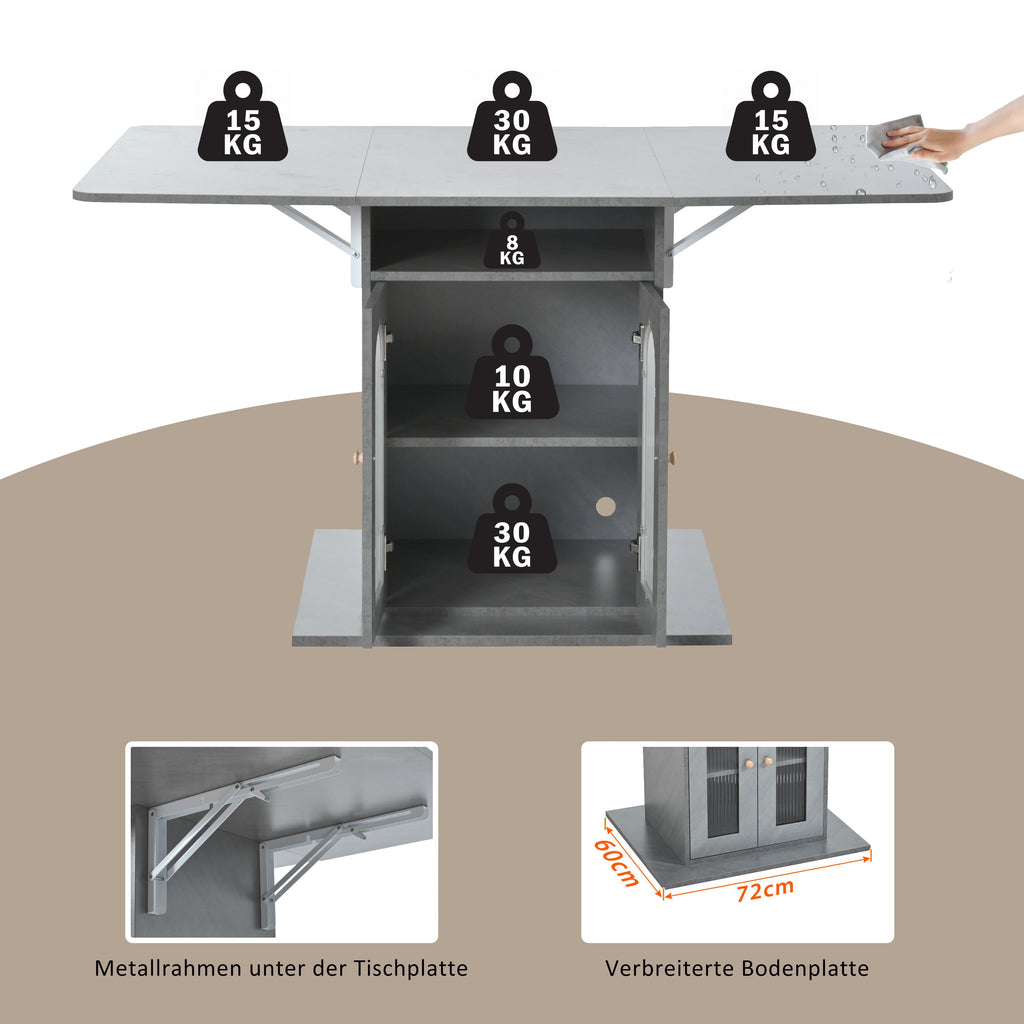 15 KG
30 KG
15 KG
8 KG
10 KG
30 KG

60cm
72cm

Metallrahmen unter der Tischplatte

Verbreiterte Bodenplatte