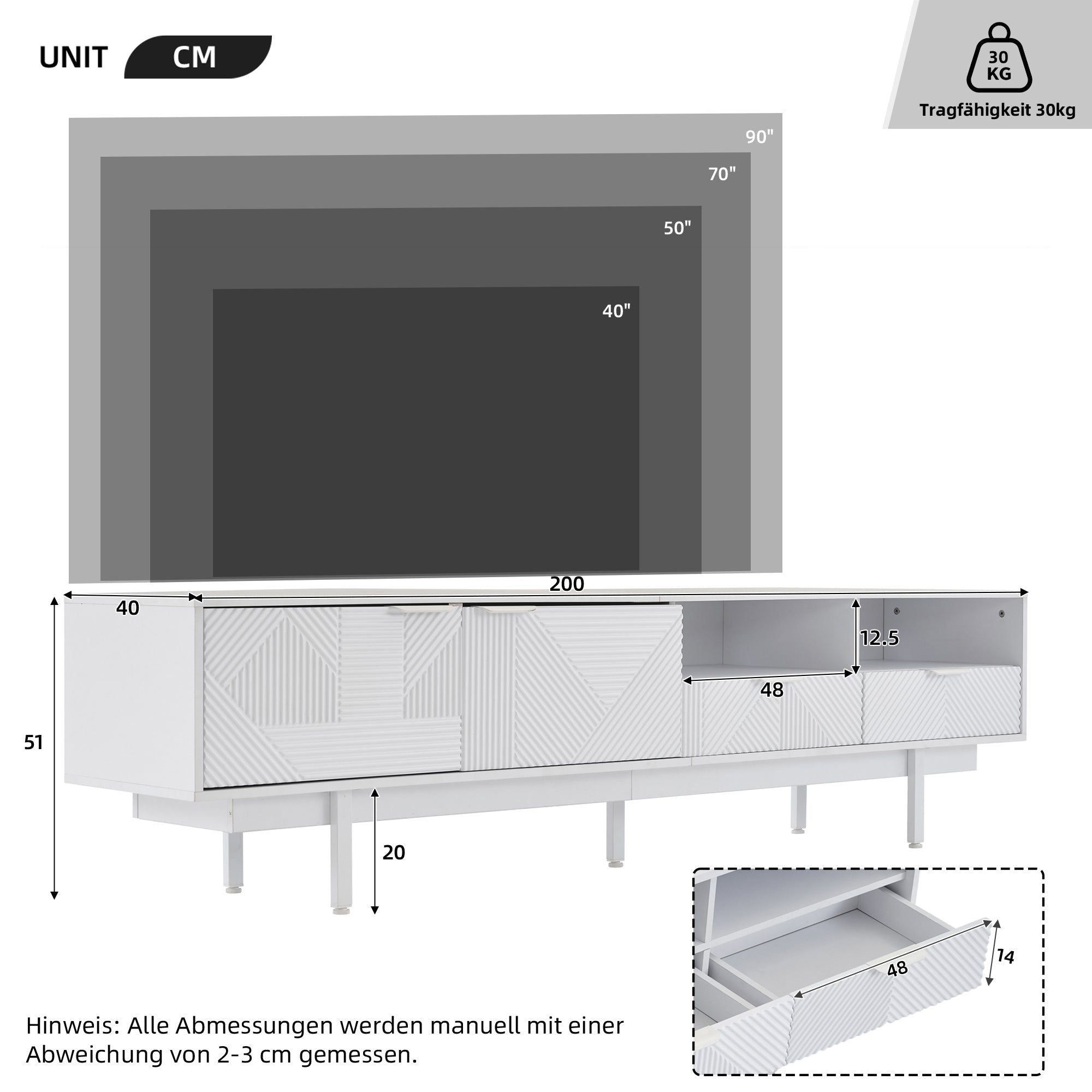 UNIT CM

30 KG

Tragfähigkeit 30kg

90"

70"

50"

40"

200

40

12.5

48

51

20

48

14

Hinweis: Alle Abmessungen werden manuell mit einer Abweichung von 2-3 cm gemessen.