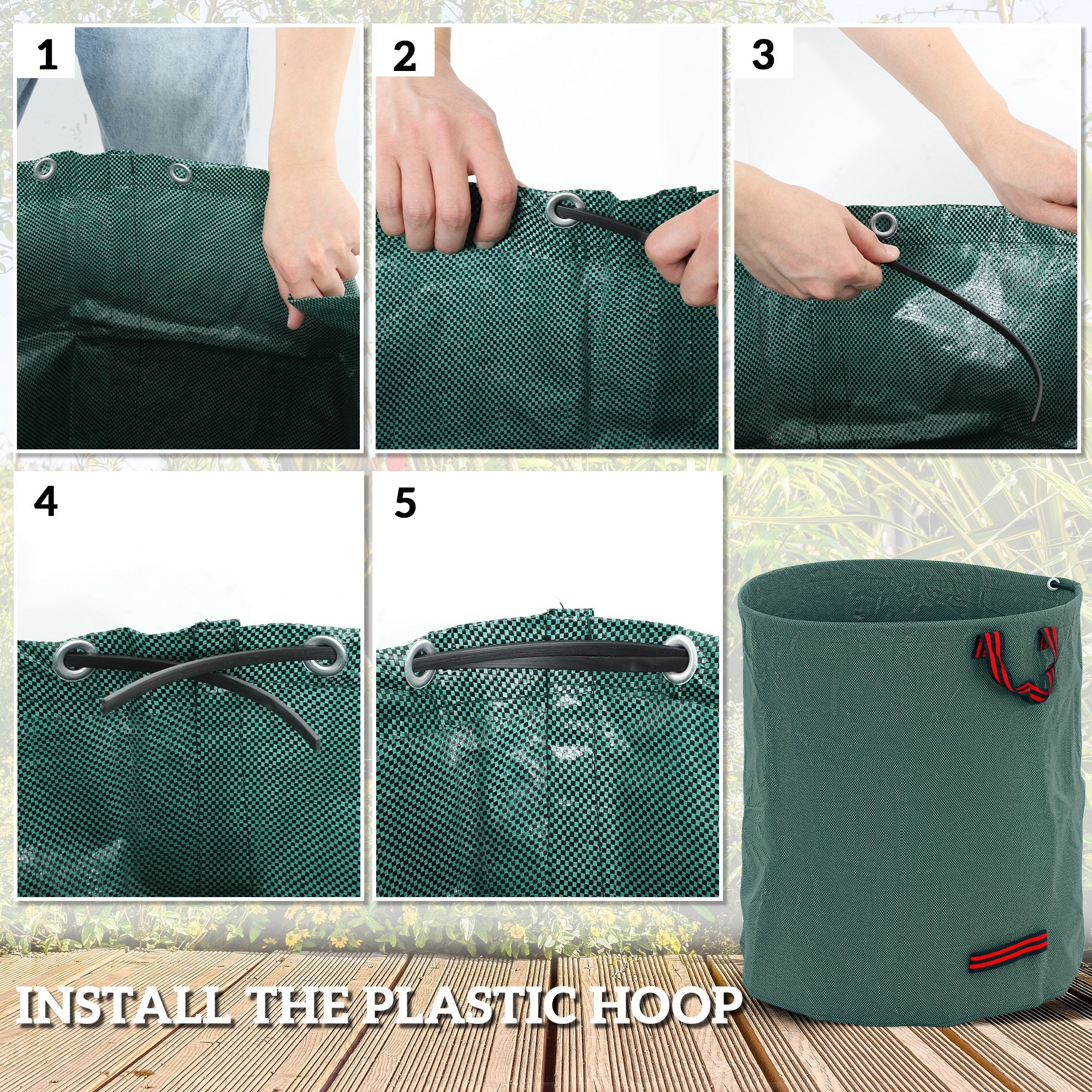 1

2

3

4

5

INSTALL THE PLASTIC HOOP