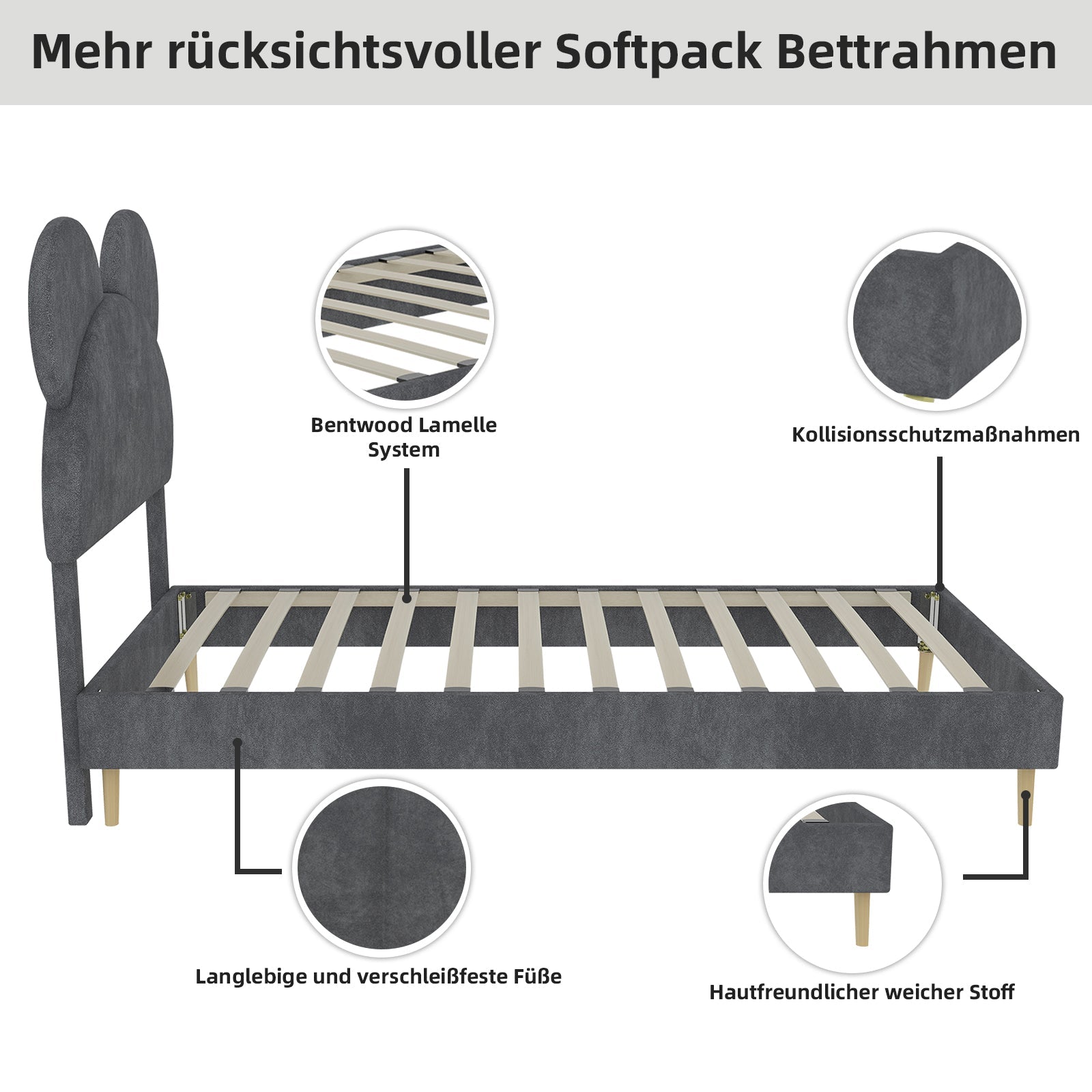 Mehr rücksichtsvoller Softpack Bettrahmen

Bentwood Lamelle System

Kollisionsschutzmaßnahmen

Langlebige und verschleißfeste Füße

Hautfreundlicher weicher Stoff