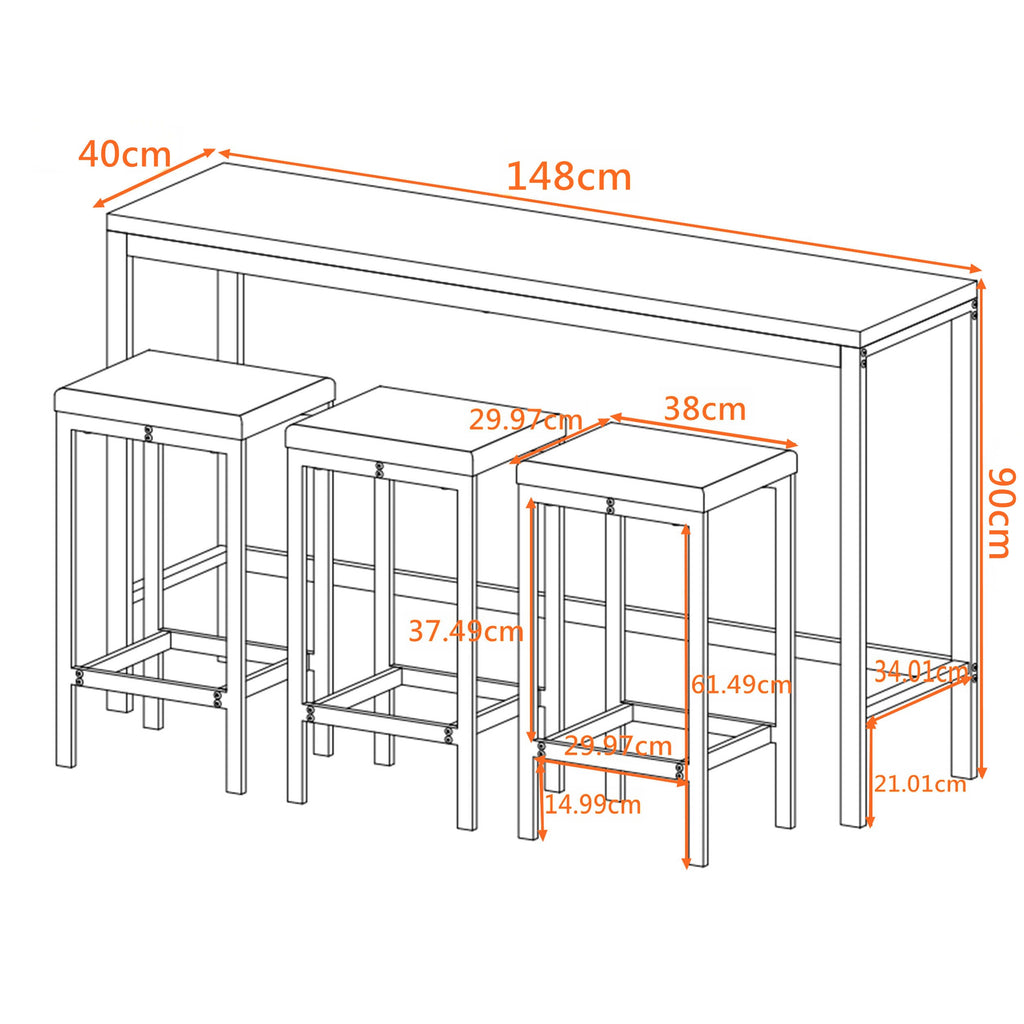 40cm
148cm
29.97cm
38cm
90cm
37.49cm
61.49cm
34.01cm
29.97cm
14.99cm
21.01cm