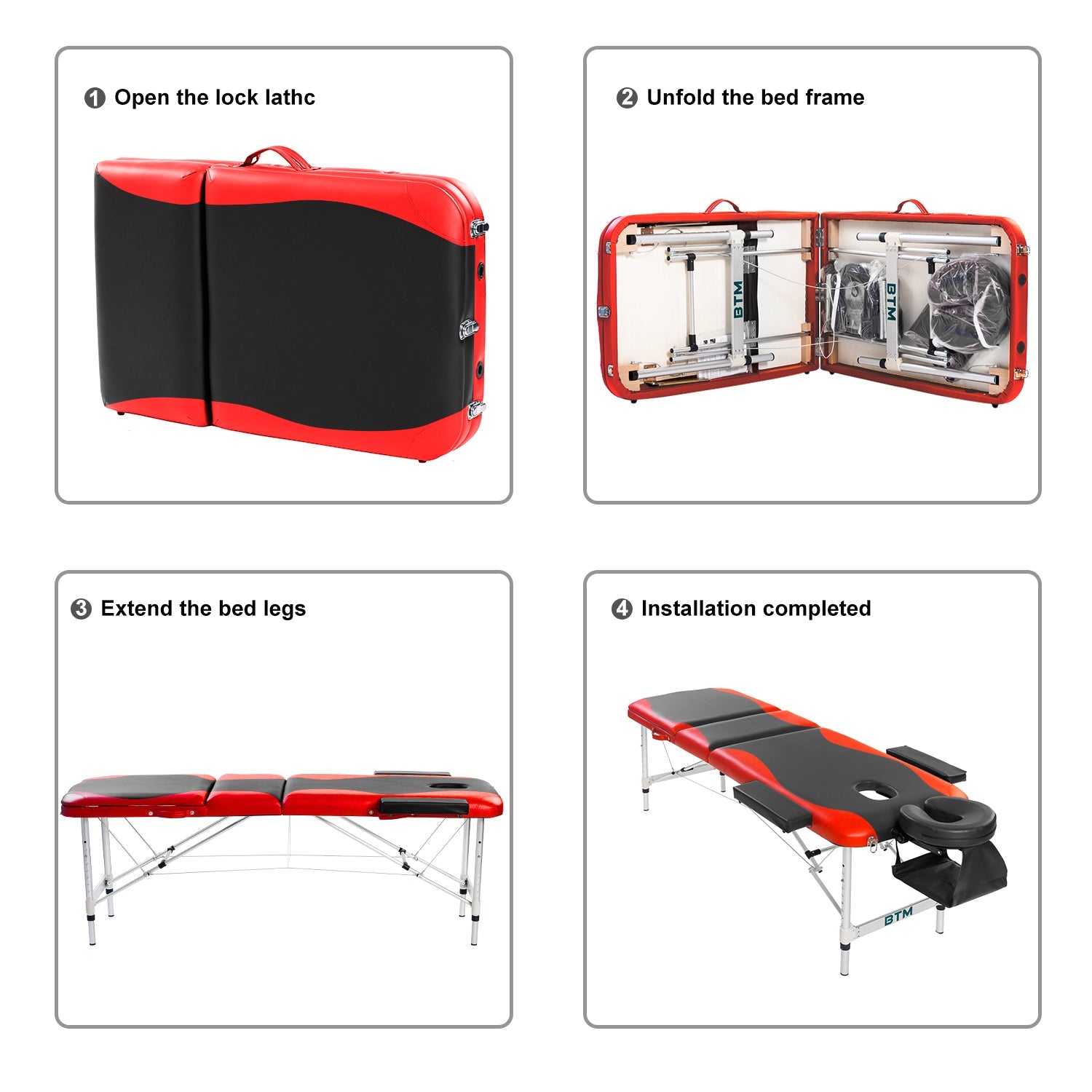 ❶ Open the lock lathc

❷ Unfold the bed frame

BTM

BTM

❸ Extend the bed legs

❹ Installation completed

BTM