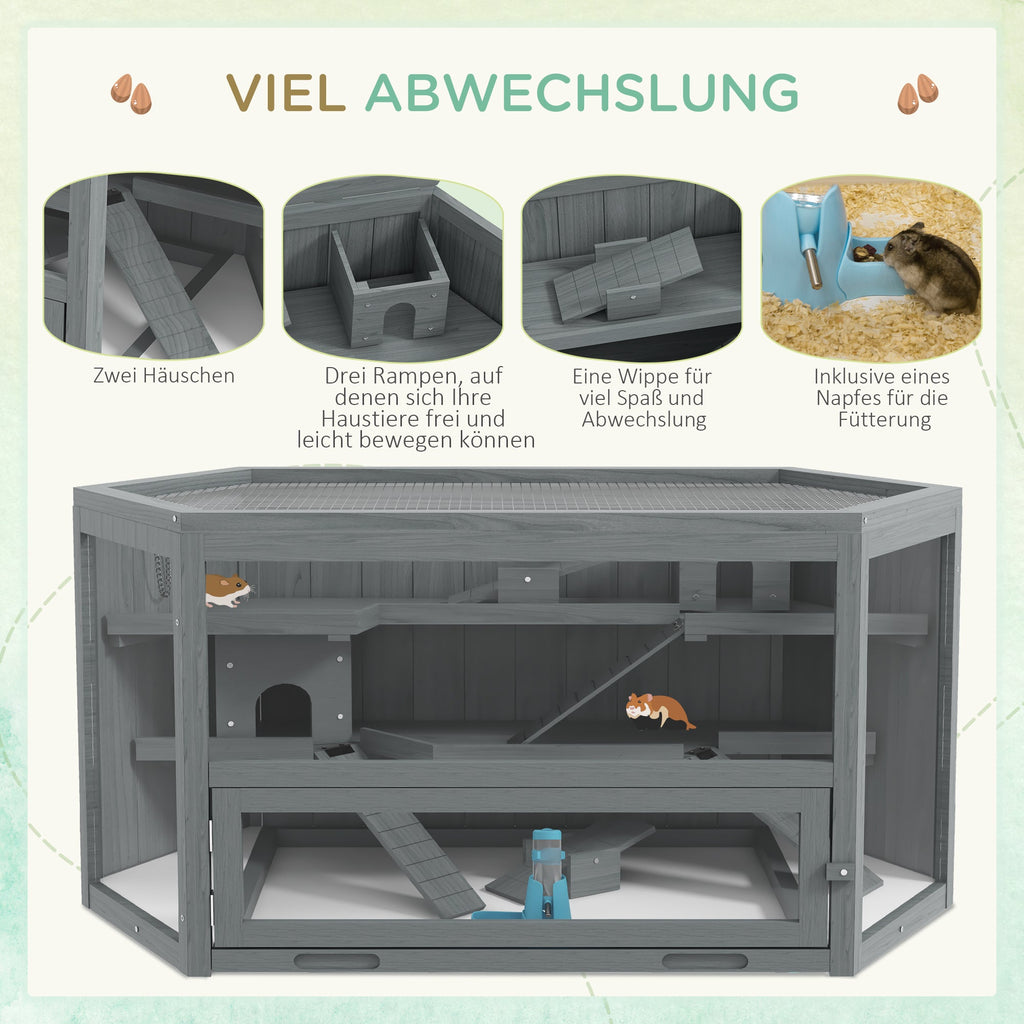 VIEL ABWECHSLUNG

Zwei Häuschen

Drei Rampen, auf denen sich Ihre Haustiere frei und leicht bewegen können

Eine Wippe für viel Spaß und Abwechslung

Inklusive eines Napfes für die Fütterung