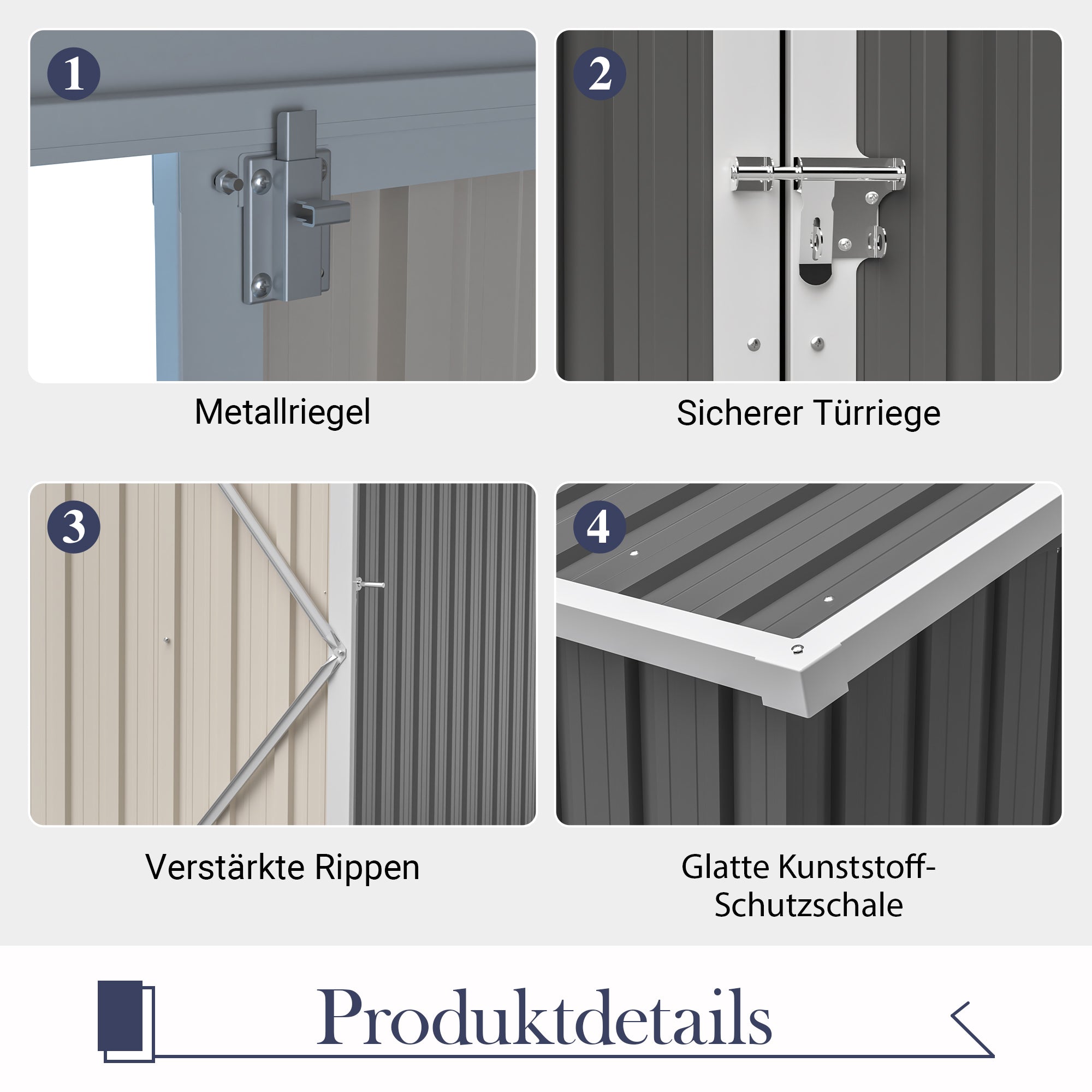 1

Metallriegel

2

Sicherer Türriege

3

Verstärkte Rippen

4

Glatte Kunststoff-Schutzschale

Produktdetails