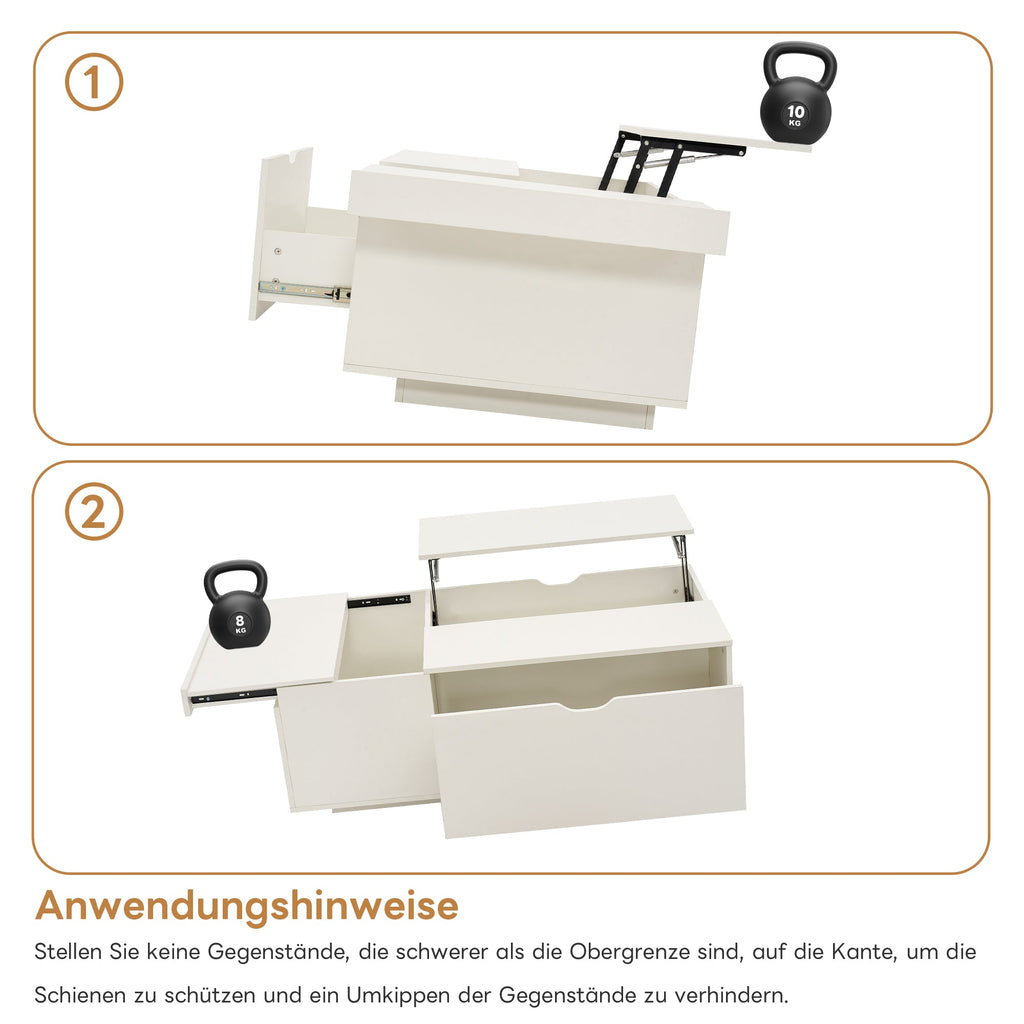 1

10 KG

2

8 KG

Anwendungshinweise

Stellen Sie keine Gegenstände, die schwerer als die Obergrenze sind, auf die Kante, um die Schienen zu schützen und ein Umkippen der Gegenstände zu verhindern.