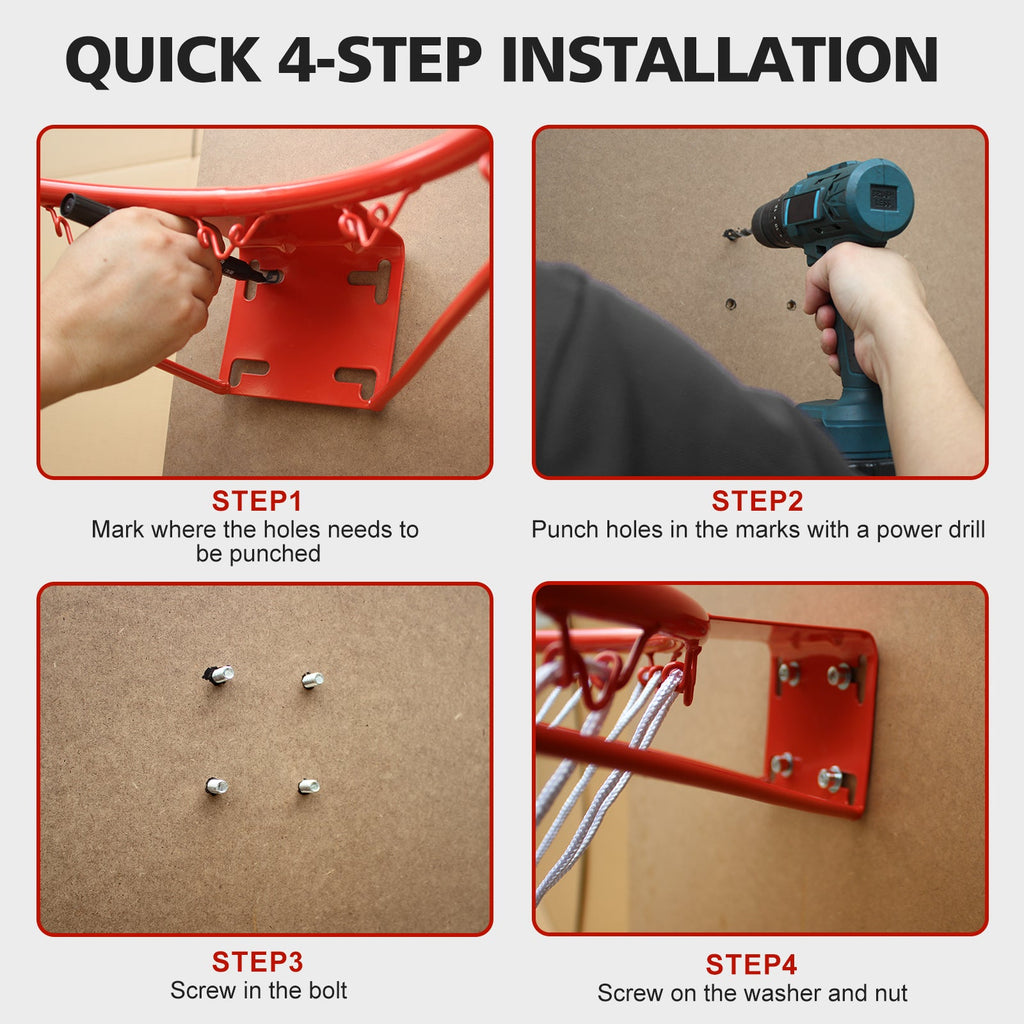 QUICK 4-STEP INSTALLATION

STEP1
Mark where the holes needs to be punched

STEP2
Punch holes in the marks with a power drill

STEP3
Screw in the bolt

STEP4
Screw on the washer and nut