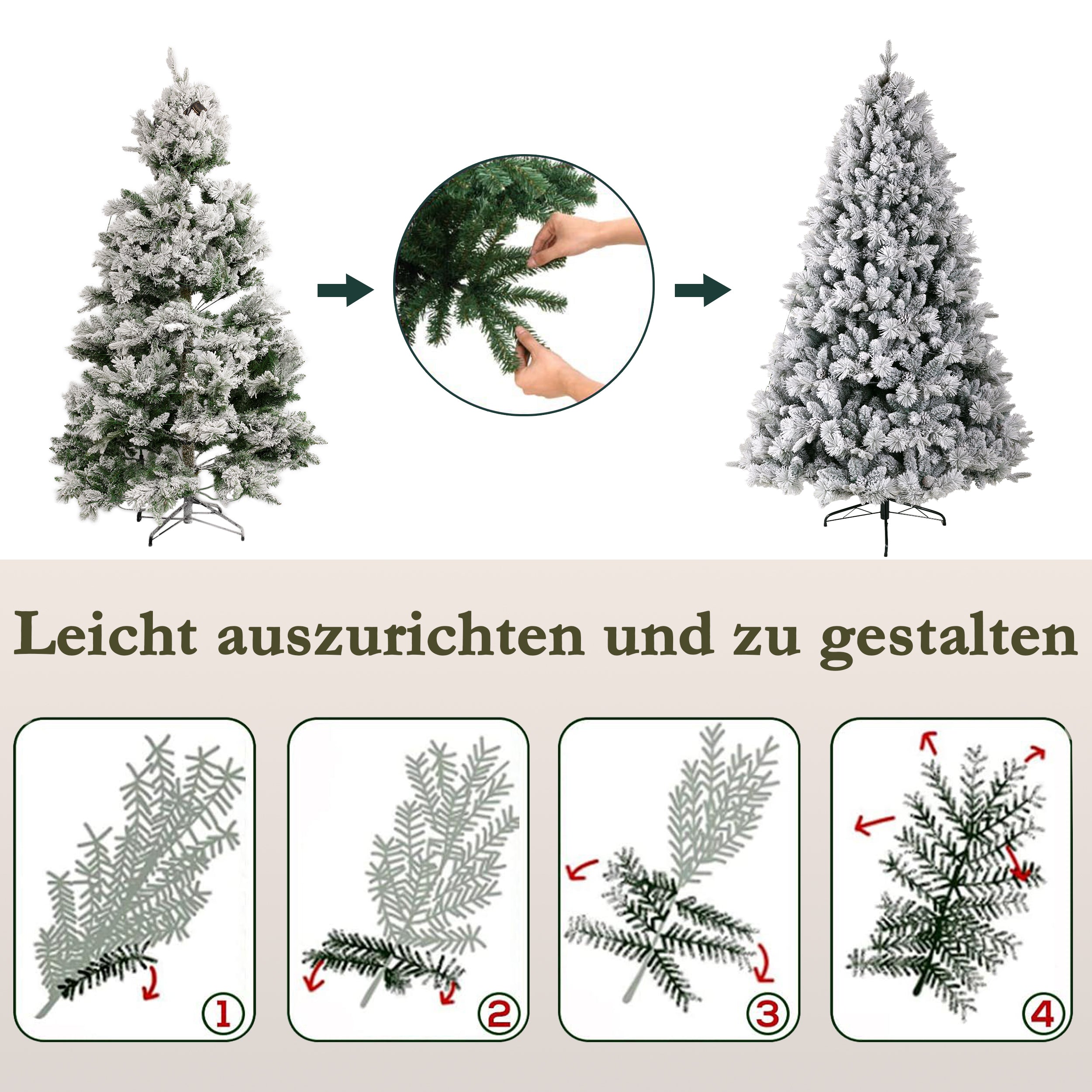 Leicht auszurichten und zu gestalten

1

2

3

4