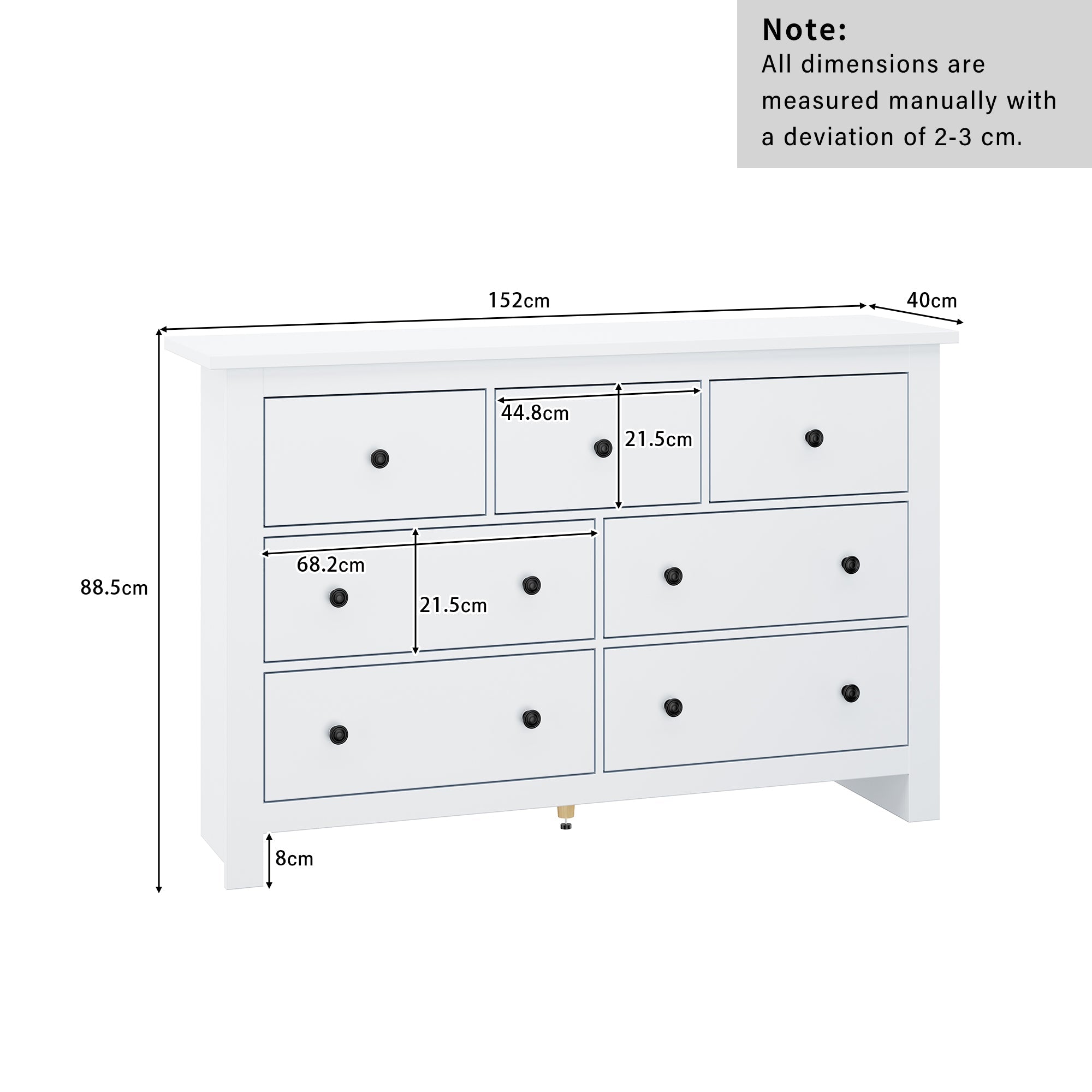 Note:
All dimensions are measured manually with a deviation of 2-3 cm.

152cm
40cm
44.8cm
21.5cm
68.2cm
21.5cm
88.5cm
8cm