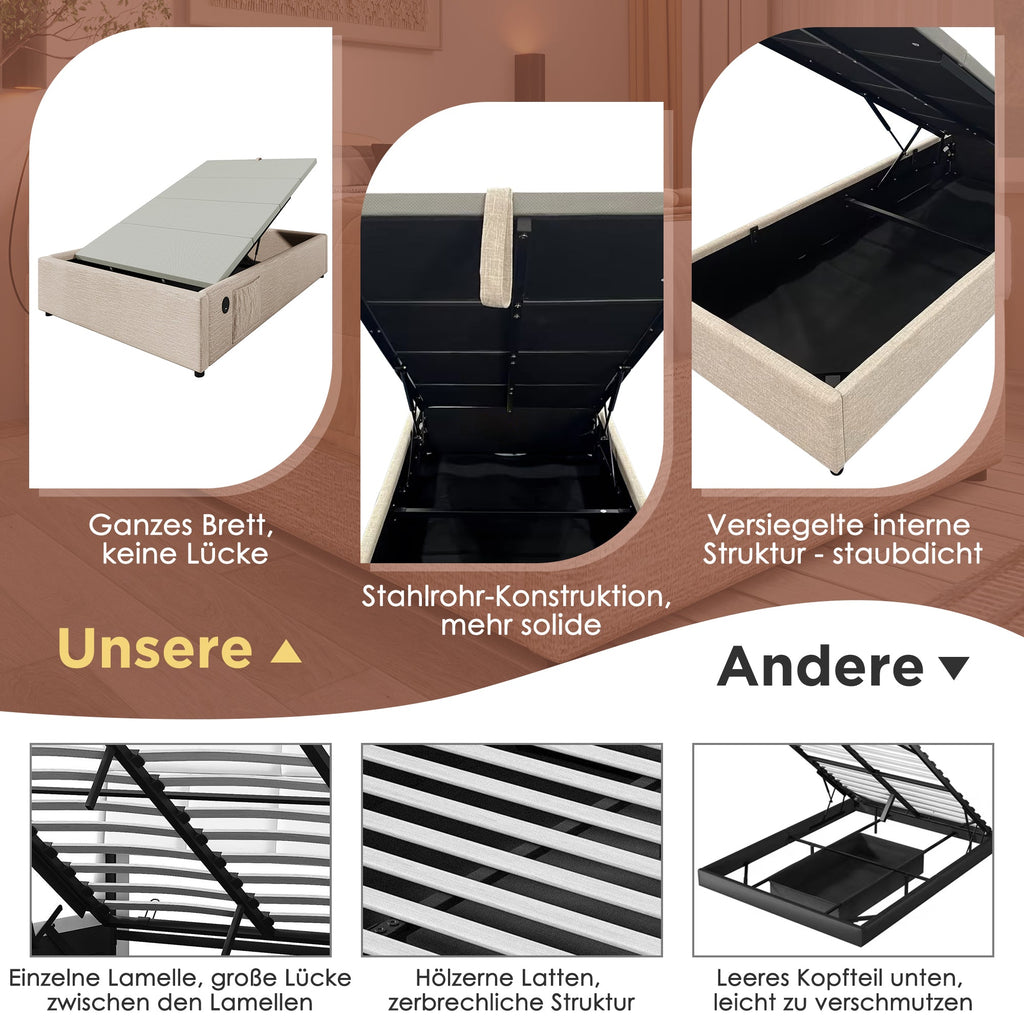 Ganzes Brett, keine Lücke

Stahlrohr-Konstruktion, mehr solide

Versiegelte interne Struktur - staubdicht

Unsere ▲

Andere ▼

Einzelne Lamelle, große Lücke zwischen den Lamellen

Hölzerne Latten, zerbrechliche Struktur

Leeres Kopfteil unten, leicht zu verschmutzen