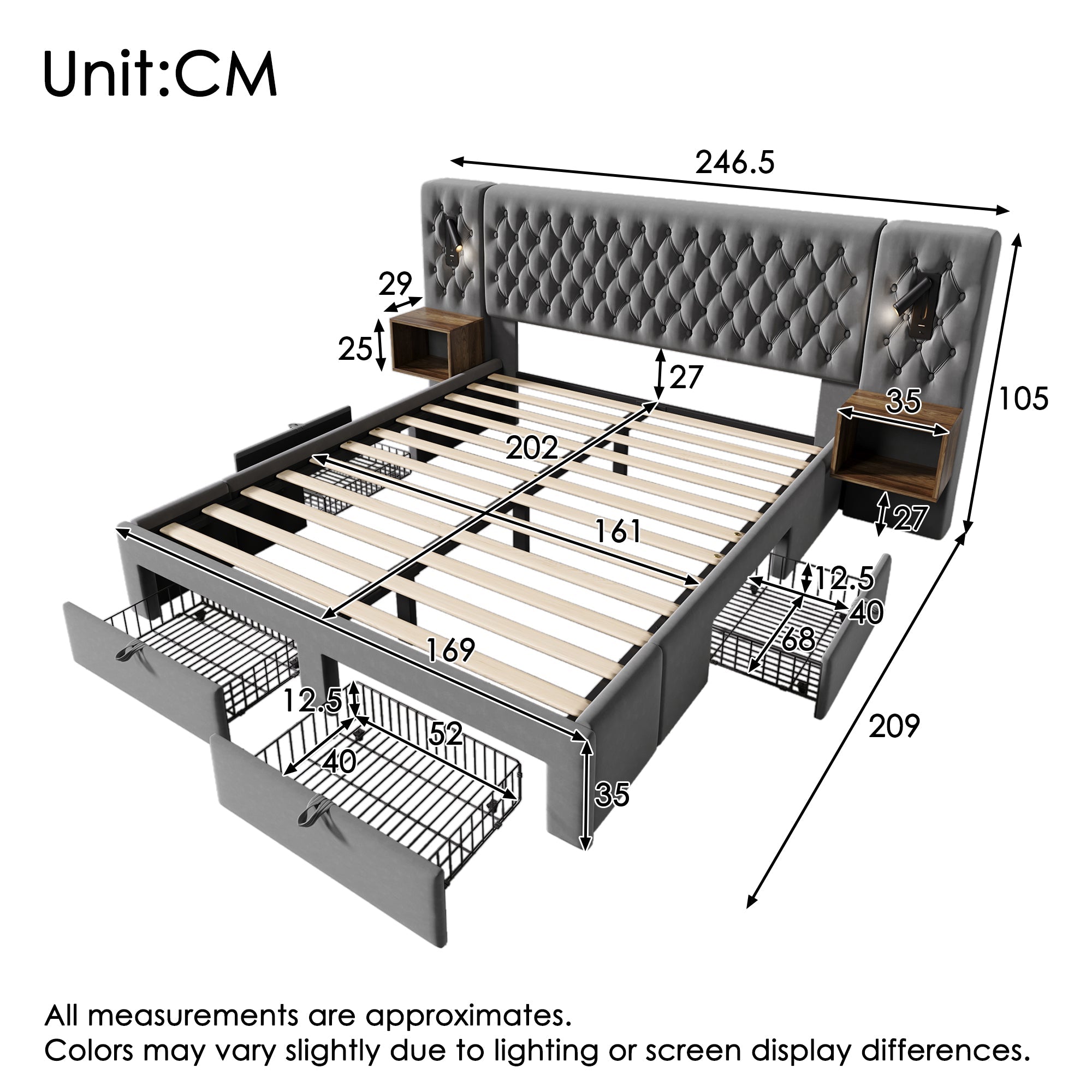 Unit:CM

246.5

29

25

27

35

105

202

161

27

12.5

40

68

169

12.5

52

40

35

209

All measurements are approximates.
Colors may vary slightly due to lighting or screen display differences.