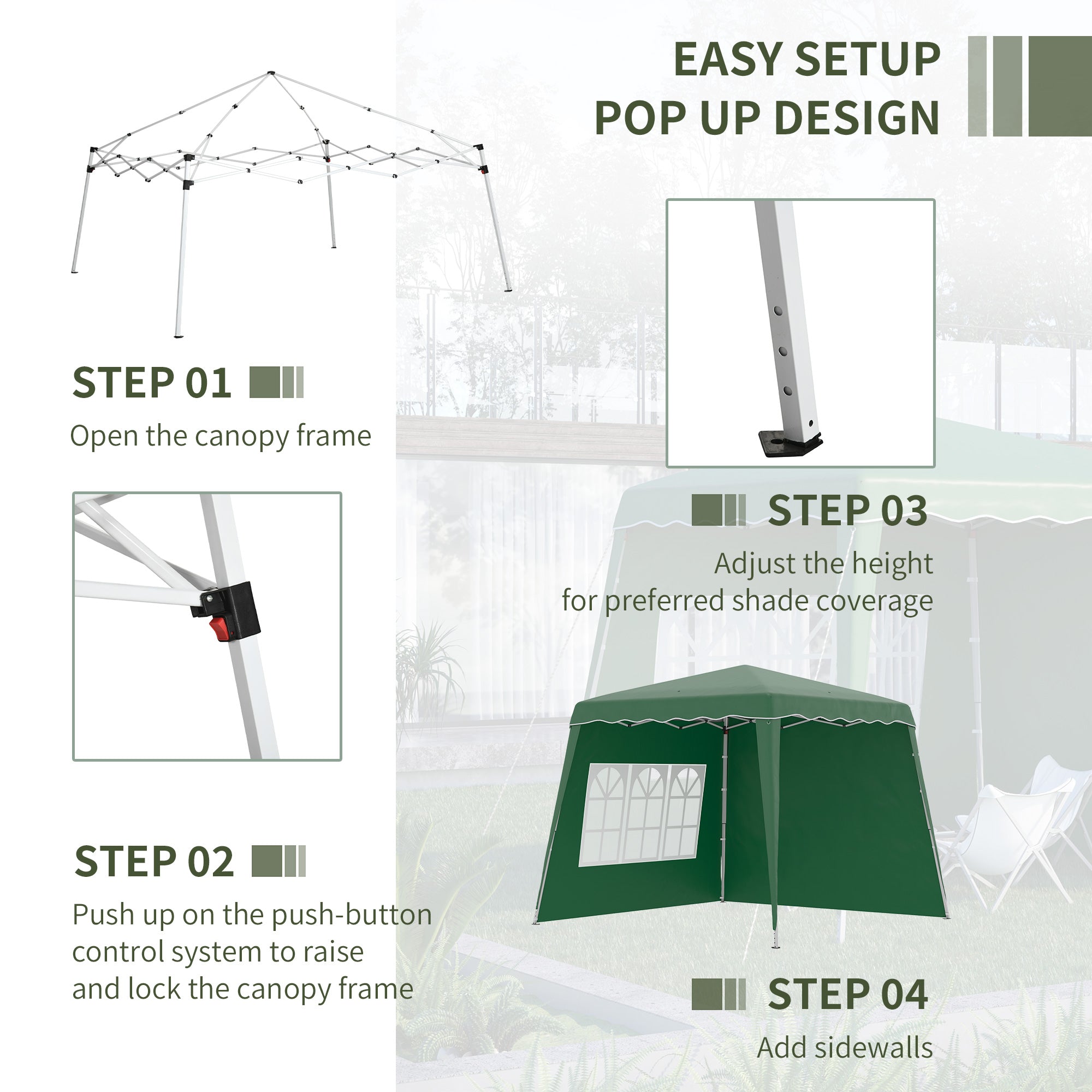 EASY SETUP
POP UP DESIGN

STEP 01

Open the canopy frame

STEP 02

Push up on the push-button control system to raise and lock the canopy frame

STEP 03

Adjust the height for preferred shade coverage

STEP 04

Add sidewalls