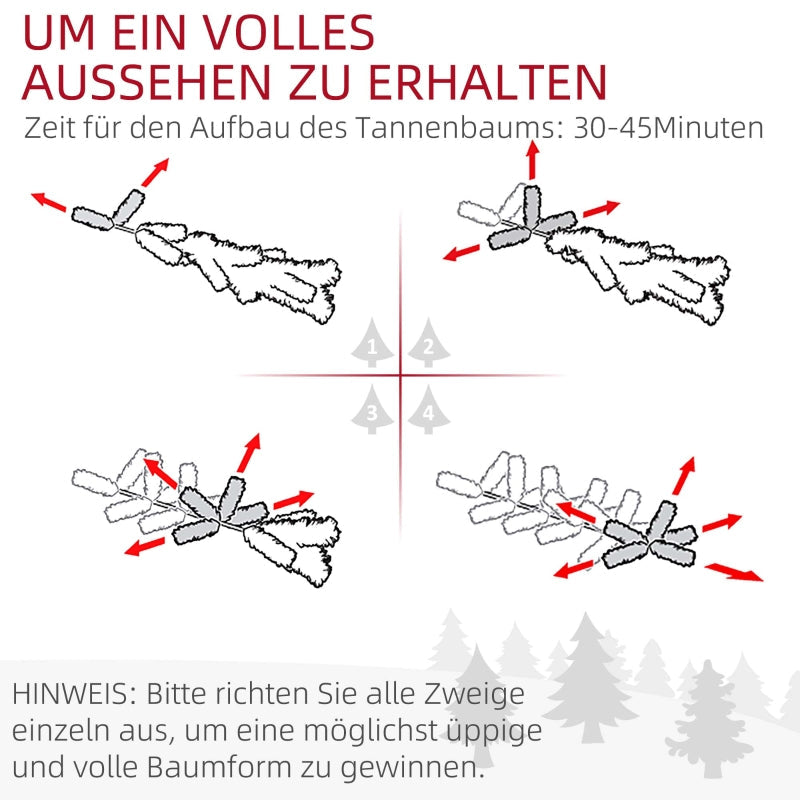 UM EIN VOLLES AUSSEHEN ZU ERHALTEN
Zeit für den Aufbau des Tannenbaums: 30-45Minuten

1
2
3
4

HINWEIS: Bitte richten Sie alle Zweige einzeln aus, um eine möglichst üppige und volle Baumform zu gewinnen.