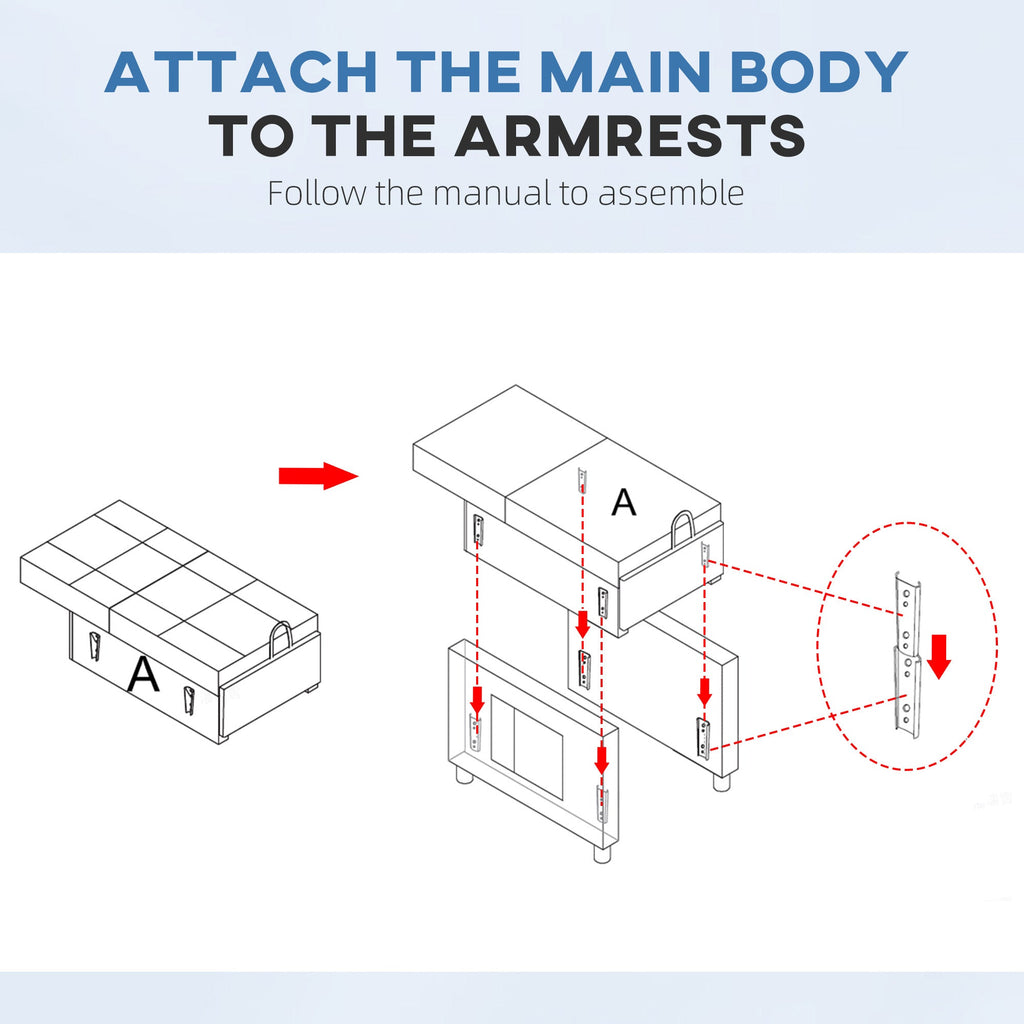 ATTACH THE MAIN BODY
TO THE ARMRESTS
Follow the manual to assemble

A

A