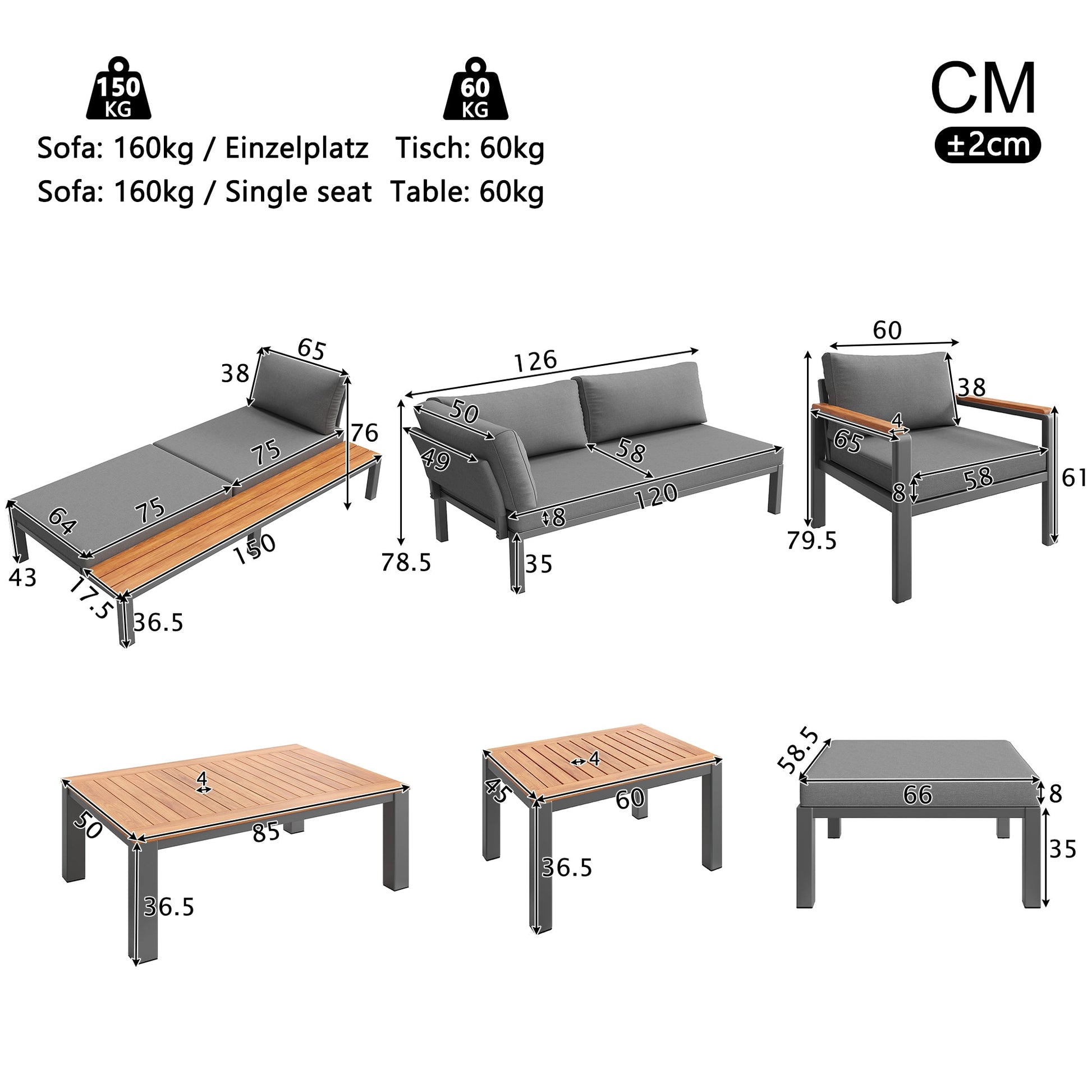 150 KG

60 KG

CM
±2cm

Sofa: 160kg / Einzelplatz Tisch: 60kg
Sofa: 160kg / Single seat Table: 60kg

65
38
76
75
75
64
150
43
17.5
36.5

126
50
49
58
120
8
78.5
35

60
38
4
65
58
8
61
79.5

4
50
85
36.5

4
45
60
36.5

58.5
66
8
35