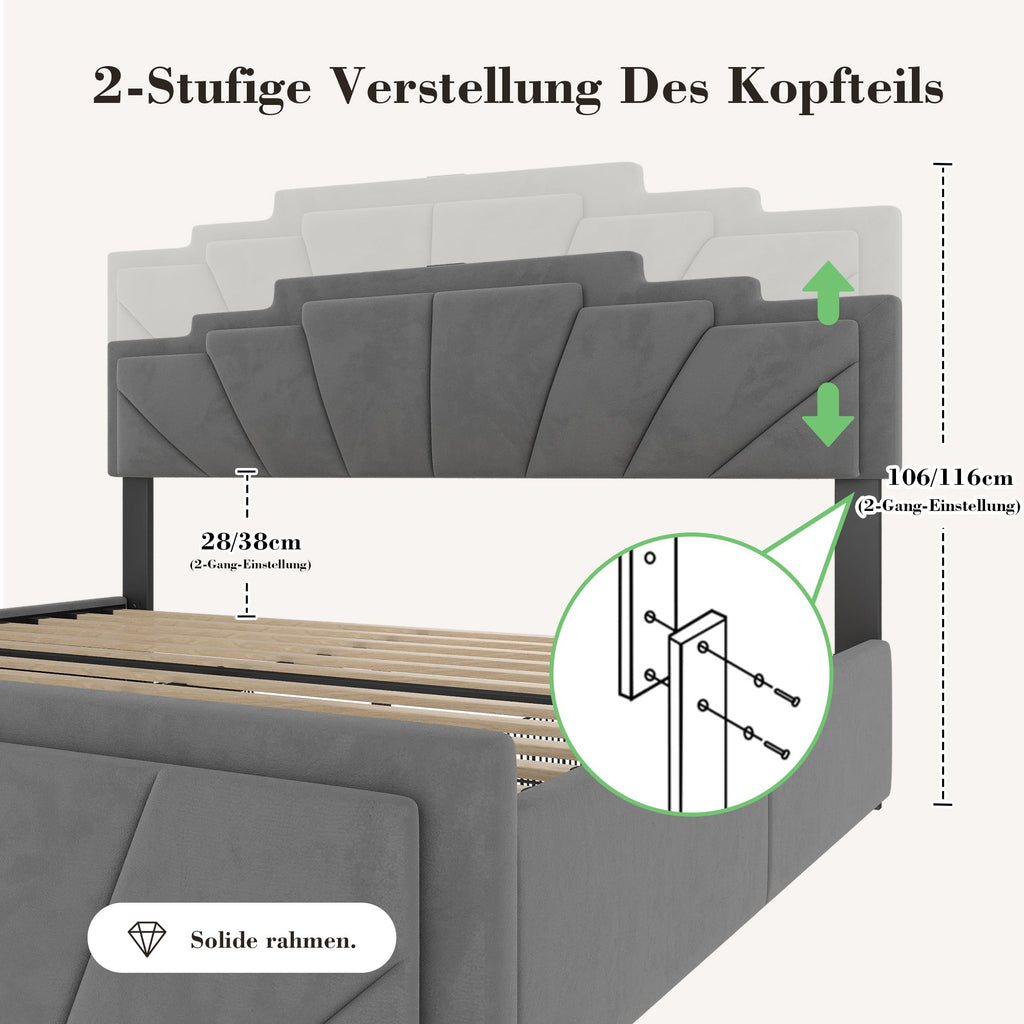 2-Stufige Verstellung Des Kopfteils

28/38cm
(2-Gang-Einstellung)

106/116cm
(2-Gang-Einstellung)

Solide rahmen.