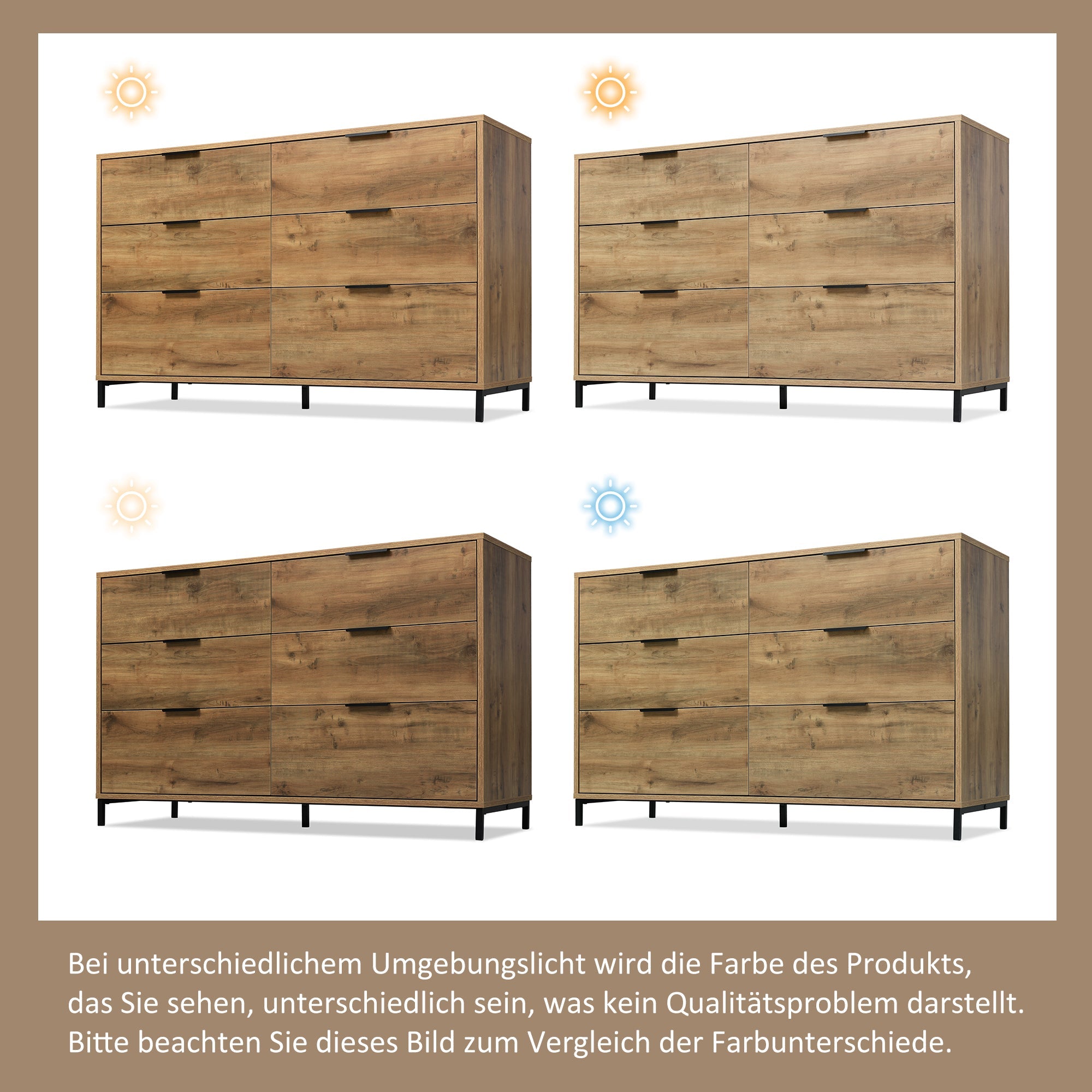 Bei unterschiedlichem Umgebungslicht wird die Farbe des Produkts, das Sie sehen, unterschiedlich sein, was kein Qualitätsproblem darstellt. Bitte beachten Sie dieses Bild zum Vergleich der Farbunterschiede.