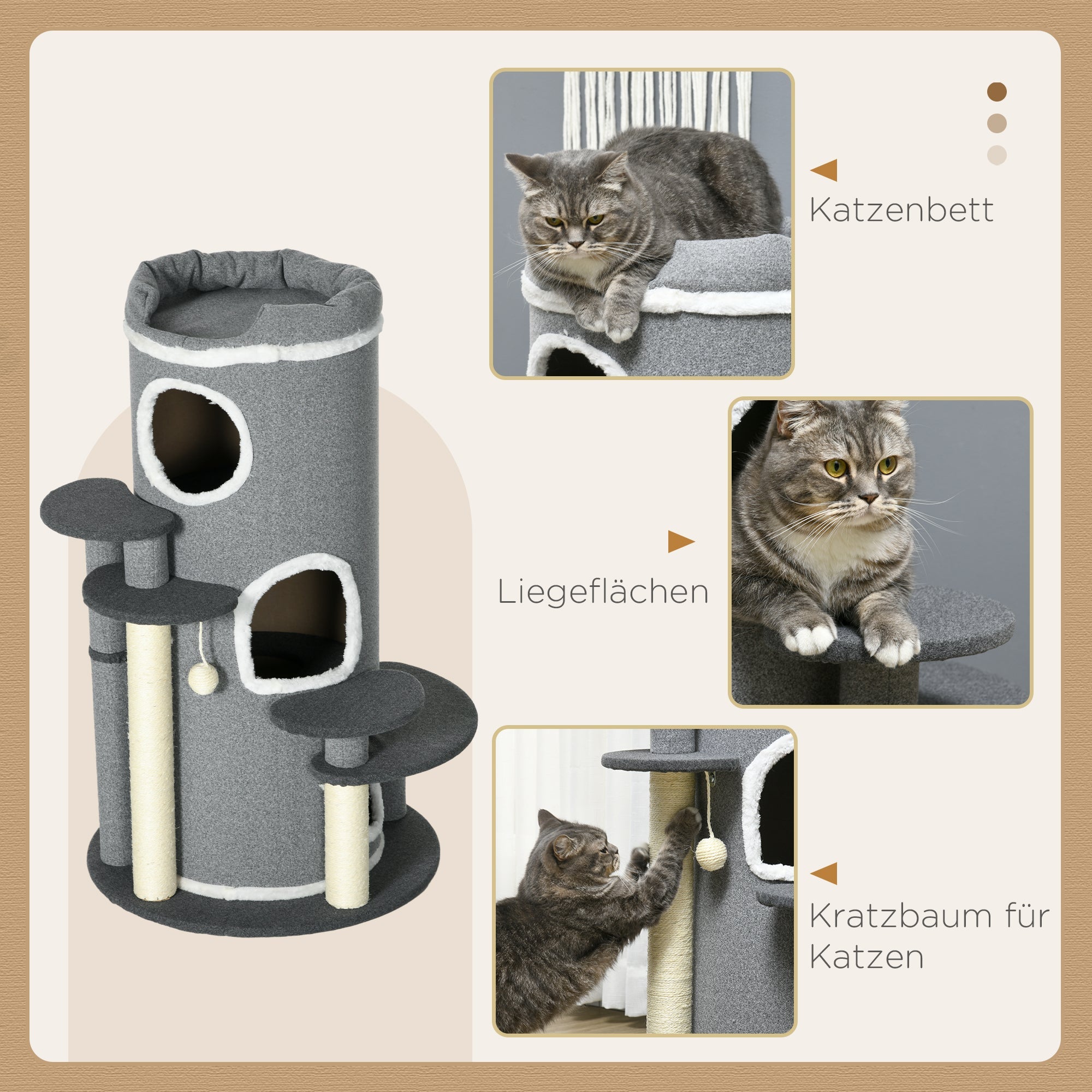 Katzenbett

Liegeflächen

Kratzbaum für Katzen