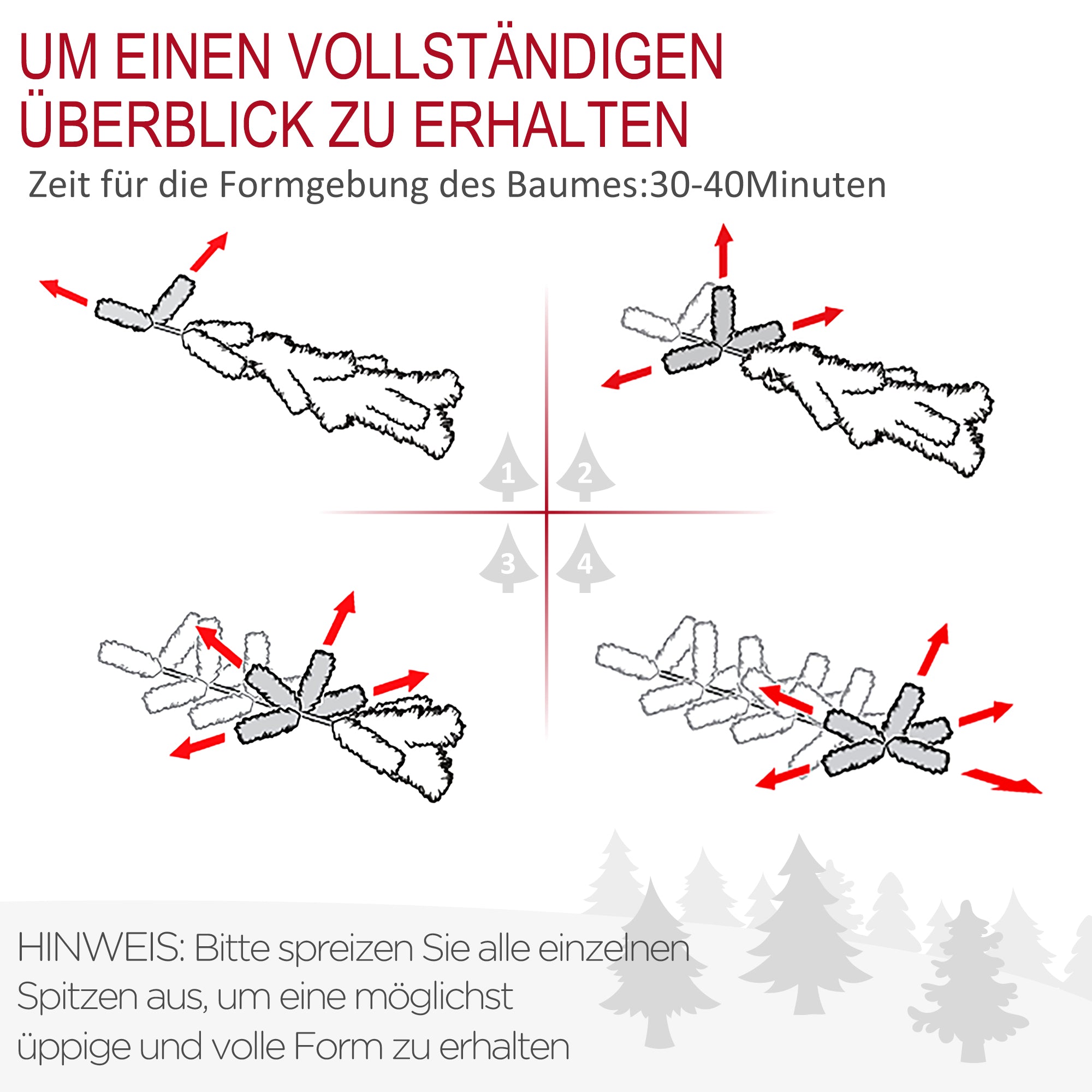 UM EINEN VOLLSTÄNDIGEN ÜBERBLICK ZU ERHALTEN

Zeit für die Formgebung des Baumes:30-40Minuten

1
2
3
4

HINWEIS: Bitte spreizen Sie alle einzelnen Spitzen aus, um eine möglichst üppige und volle Form zu erhalten