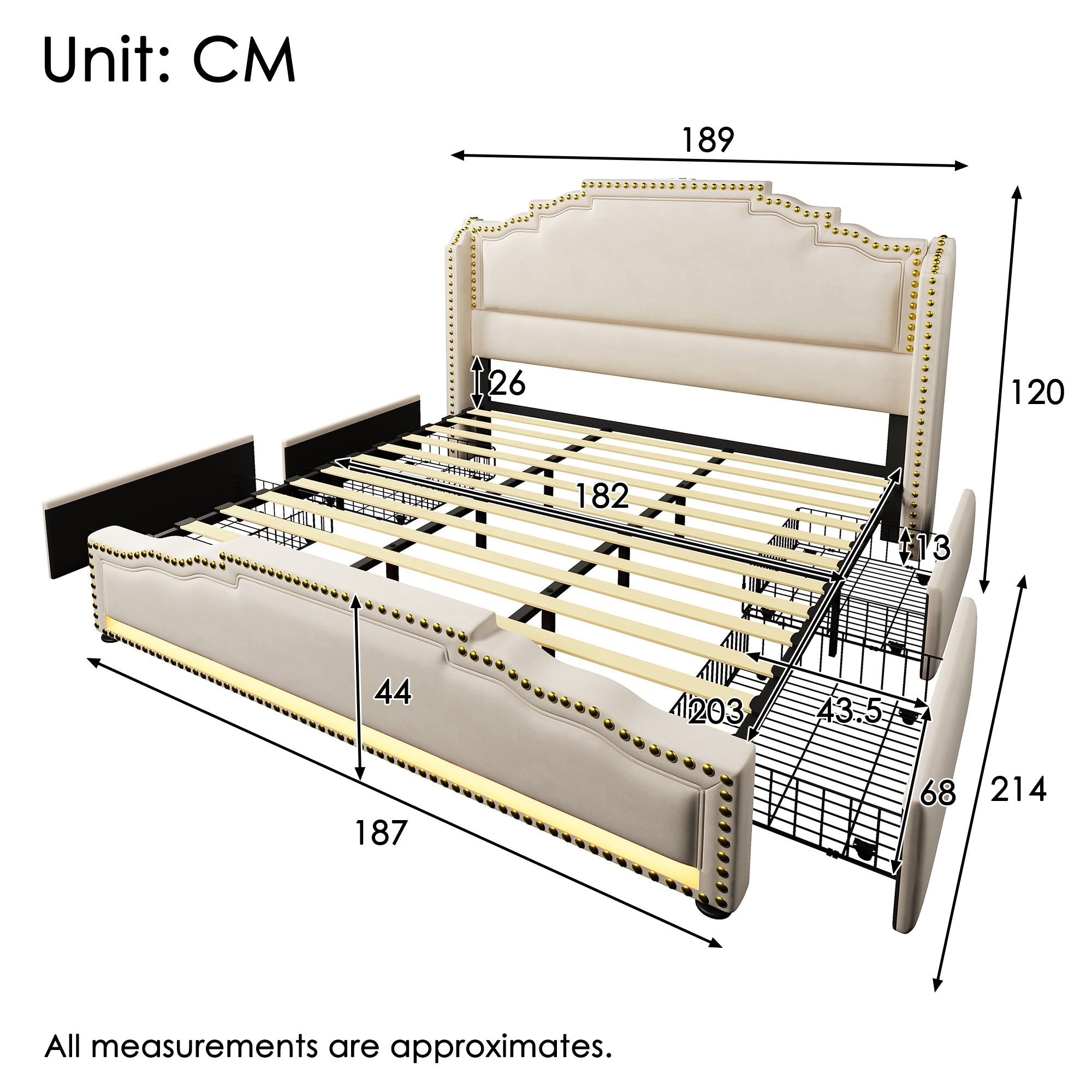 Unit: CM

189

120

26

182

13

44

203

43.5

68

214

187

All measurements are approximates.