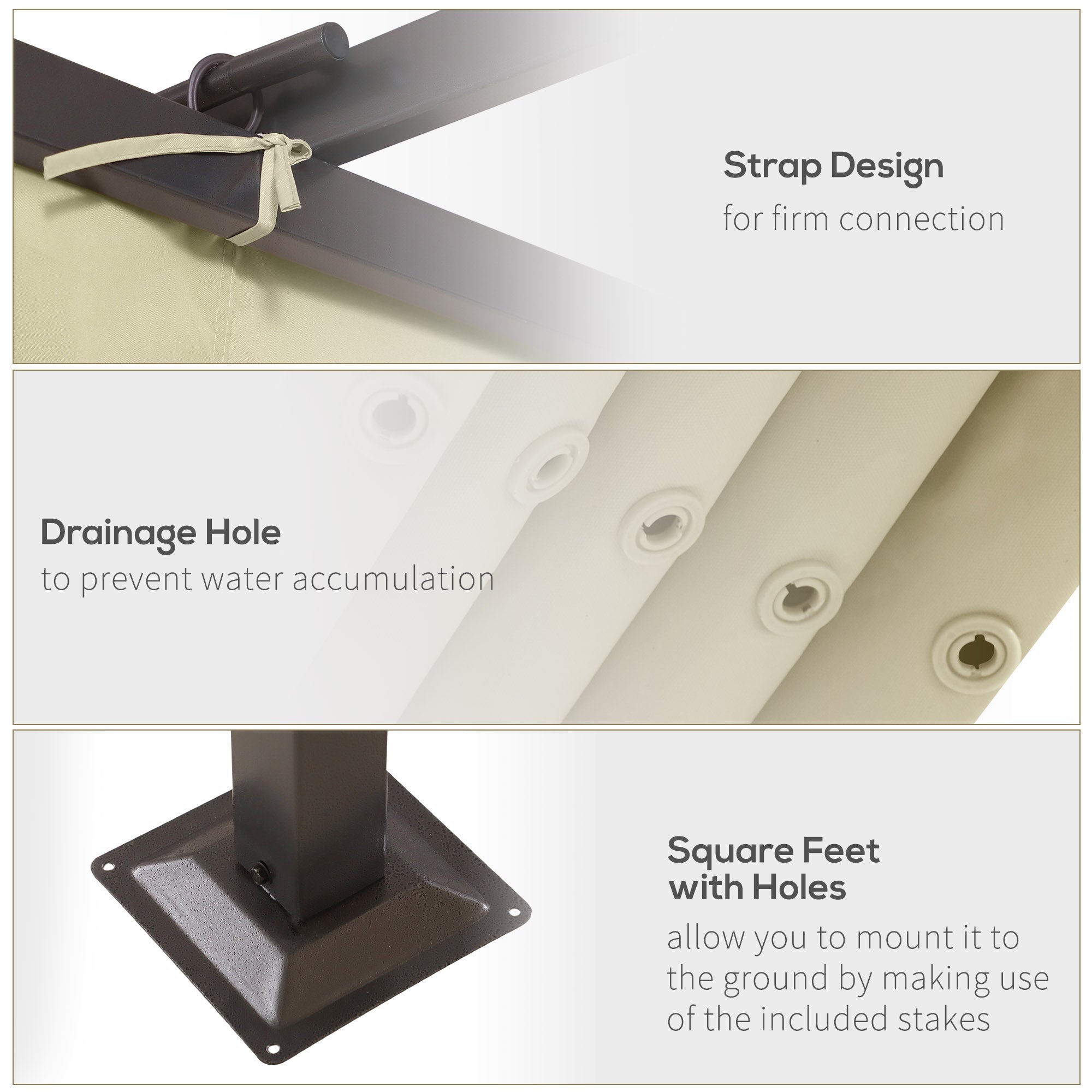 Strap Design
for firm connection

Drainage Hole
to prevent water accumulation

Square Feet with Holes
allow you to mount it to the ground by making use of the included stakes