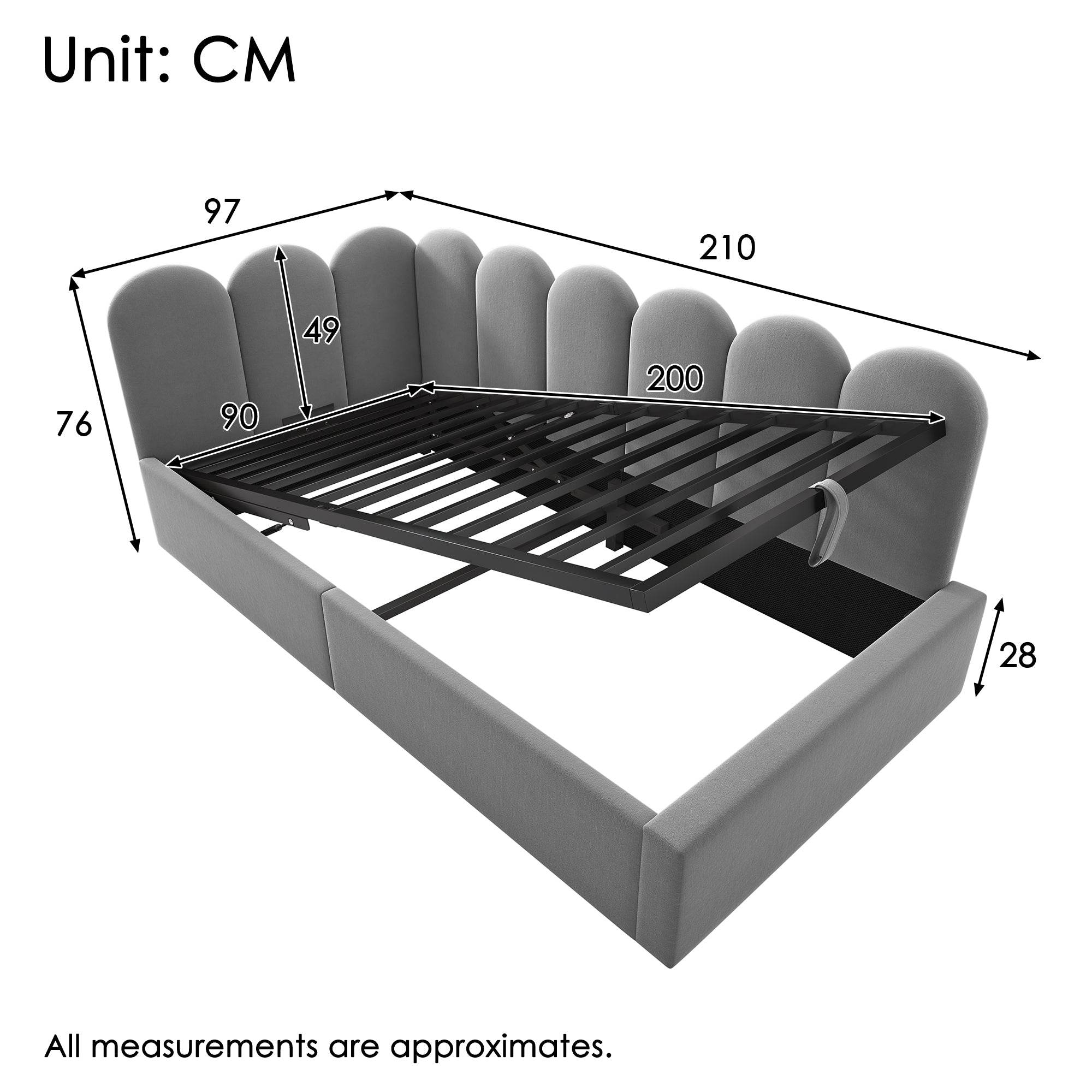 Unit: CM

97

210

49

200

90

76

28

All measurements are approximates.