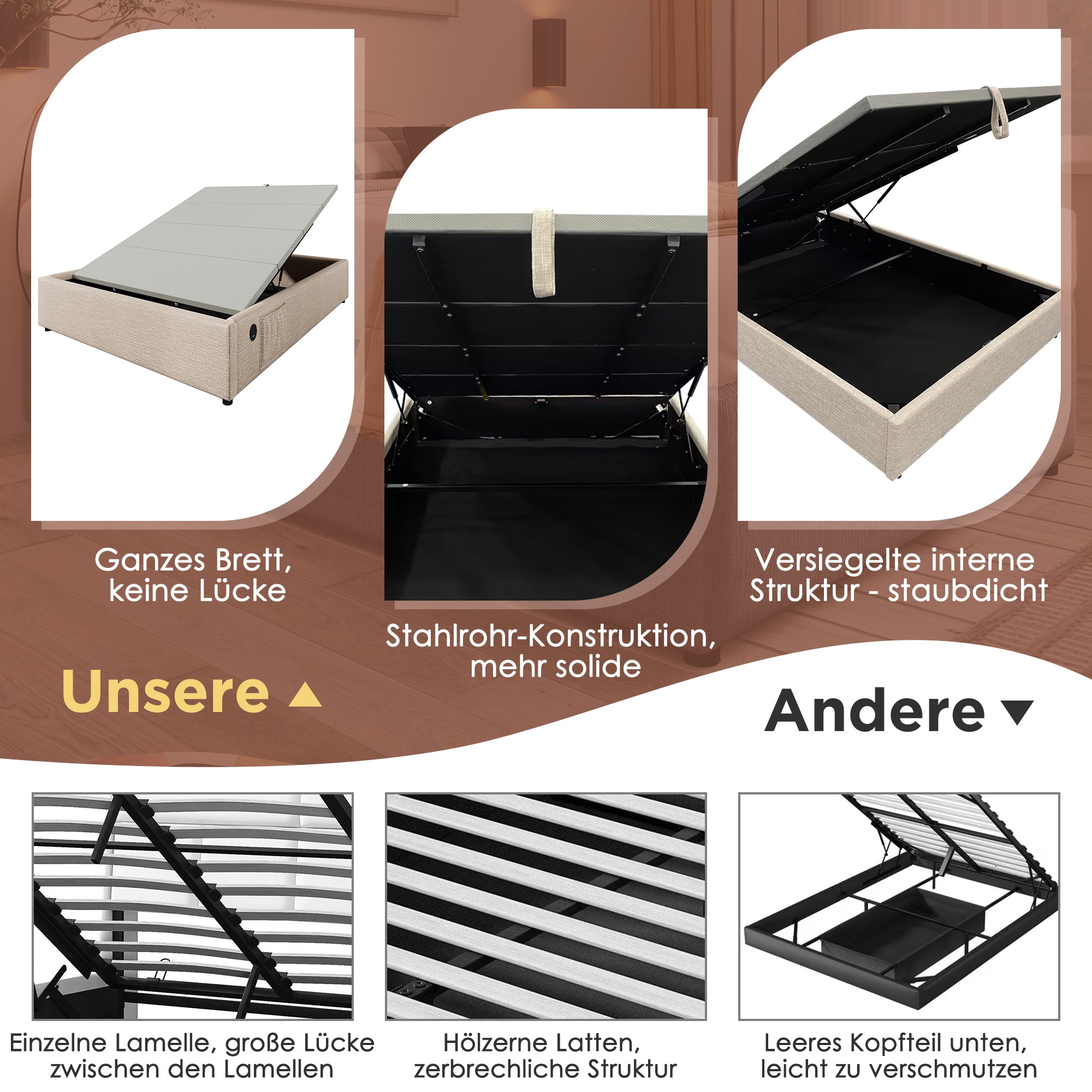 Ganzes Brett, keine Lücke

Stahlrohr-Konstruktion, mehr solide

Versiegelte interne Struktur - staubdicht

Unsere ▲

Andere ▼

Einzelne Lamelle, große Lücke zwischen den Lamellen

Hölzerne Latten, zerbrechliche Struktur

Leeres Kopfteil unten, leicht zu verschmutzen