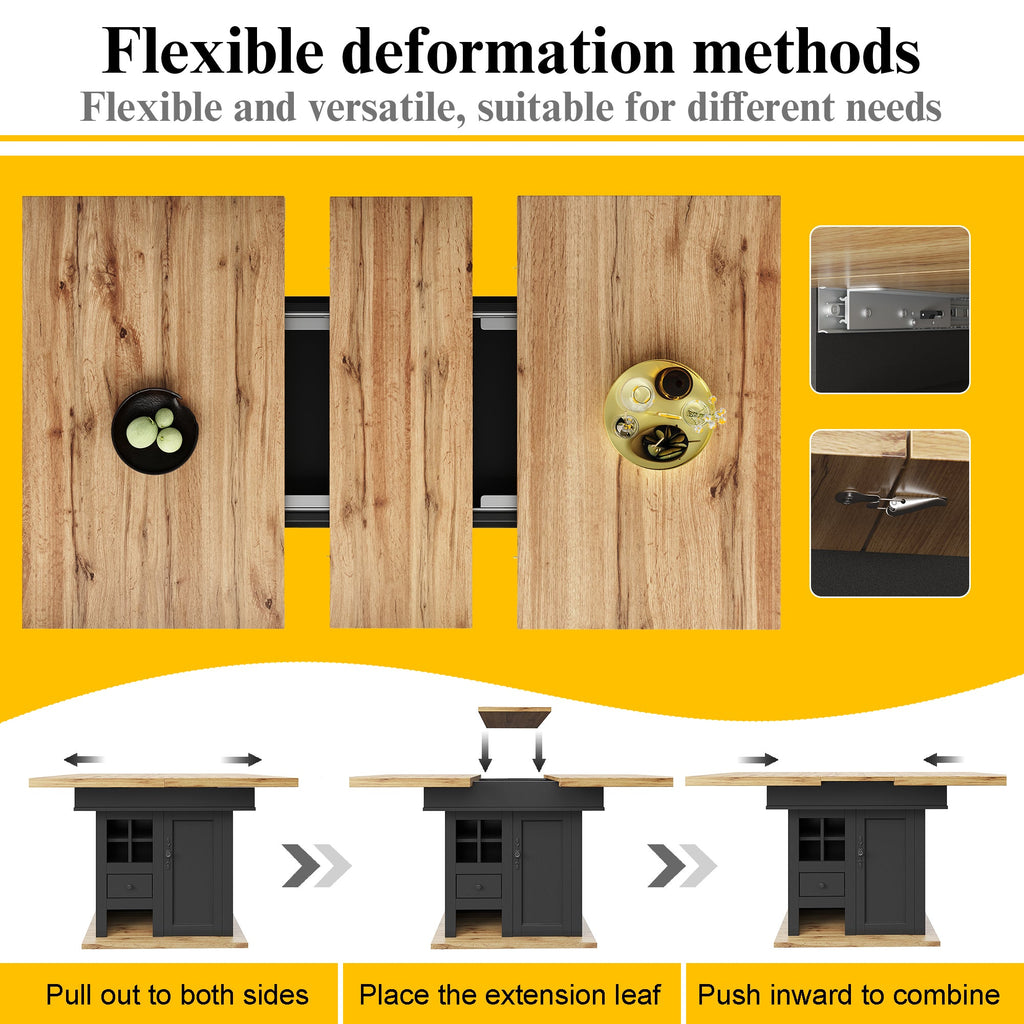 Flexible deformation methods
Flexible and versatile, suitable for different needs

Pull out to both sides

Place the extension leaf

Push inward to combine