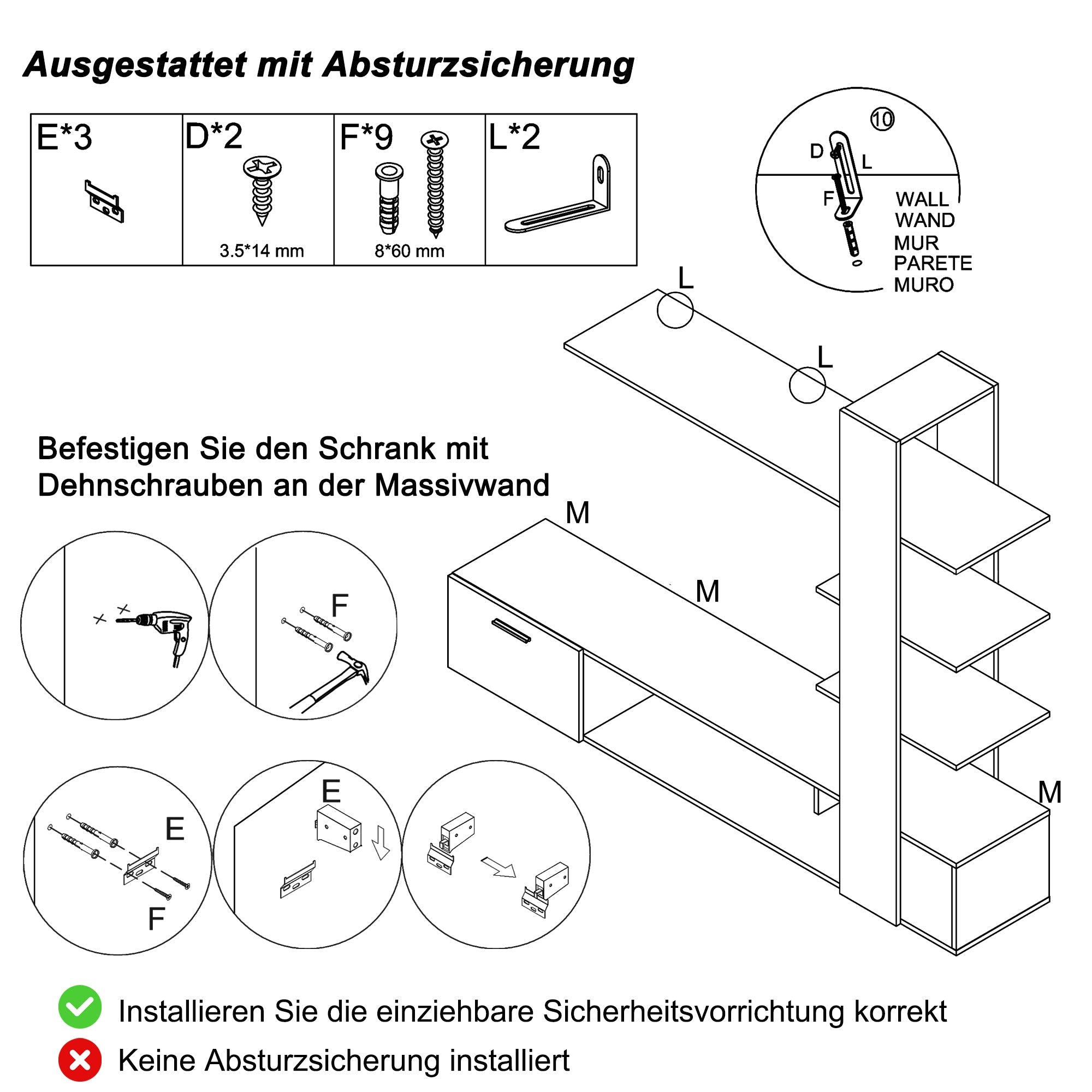 Ausgestattet mit Absturzsicherung

| E*3 | D*2 3.5*14 mm | F*9 8*60 mm | L*2 |
|---|---|---|---|

10
D
L
F
WALL
WAND
MUR
PARETE
MURO

L
L

Befestigen Sie den Schrank mit Dehnschrauben an der Massivwand

M
M
M

F

E
F

E

Installieren Sie die einziehbare Sicherheitsvorrichtung korrekt

Keine Absturzsicherung installiert