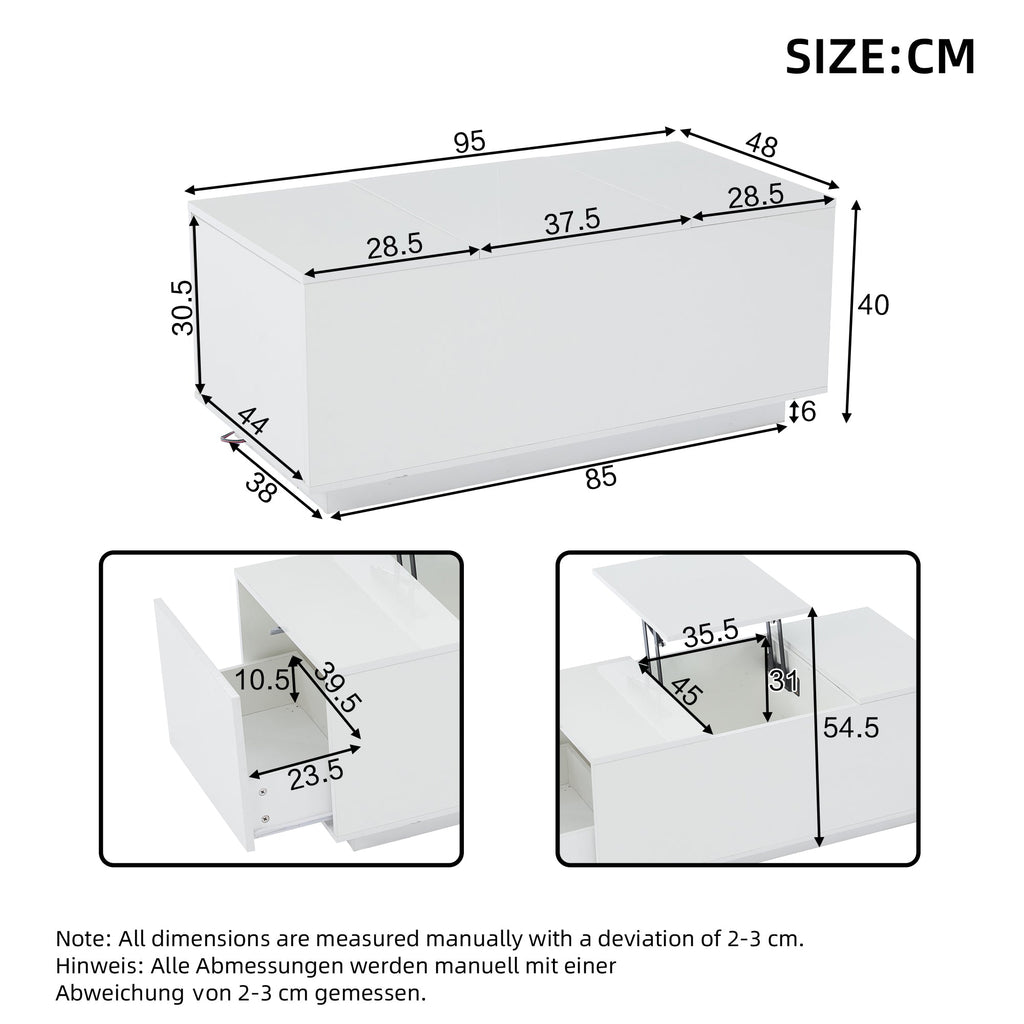 SIZE:CM

95
48
28.5
37.5
28.5
30.5
40
6
44
38
85

10.5
39.5
23.5

35.5
45
31
54.5

Note: All dimensions are measured manually with a deviation of 2-3 cm.
Hinweis: Alle Abmessungen werden manuell mit einer Abweichung von 2-3 cm gemessen.